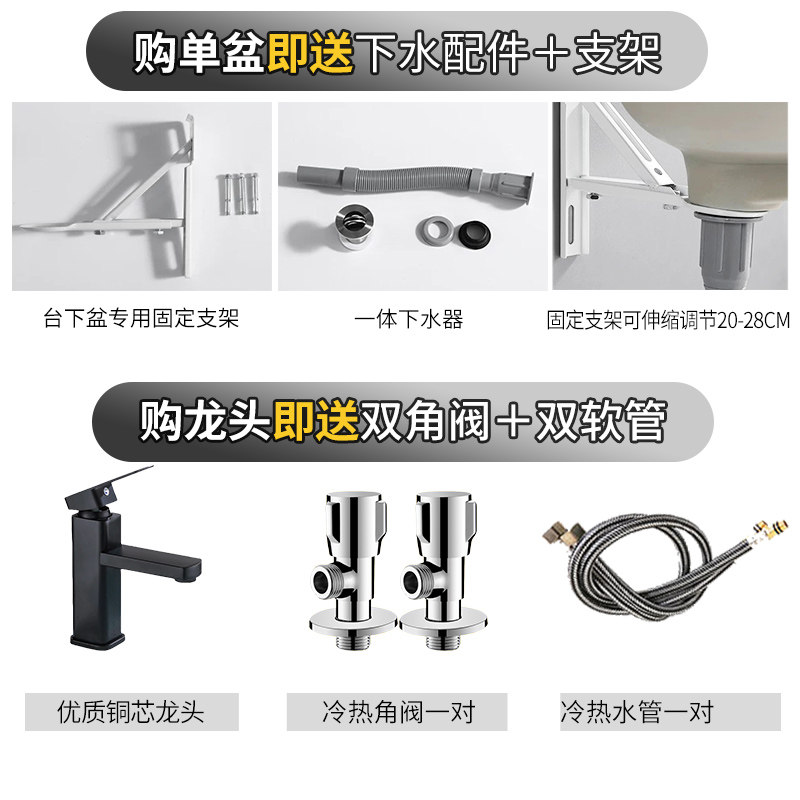 购单盆即送下水配件+支架

台下盆专用固定支架

一体下水器

固定支架可伸缩调节20-28CM

购龙头即送双角阀+双软管

优质铜芯龙头

冷热角阀一对

冷热水管一对