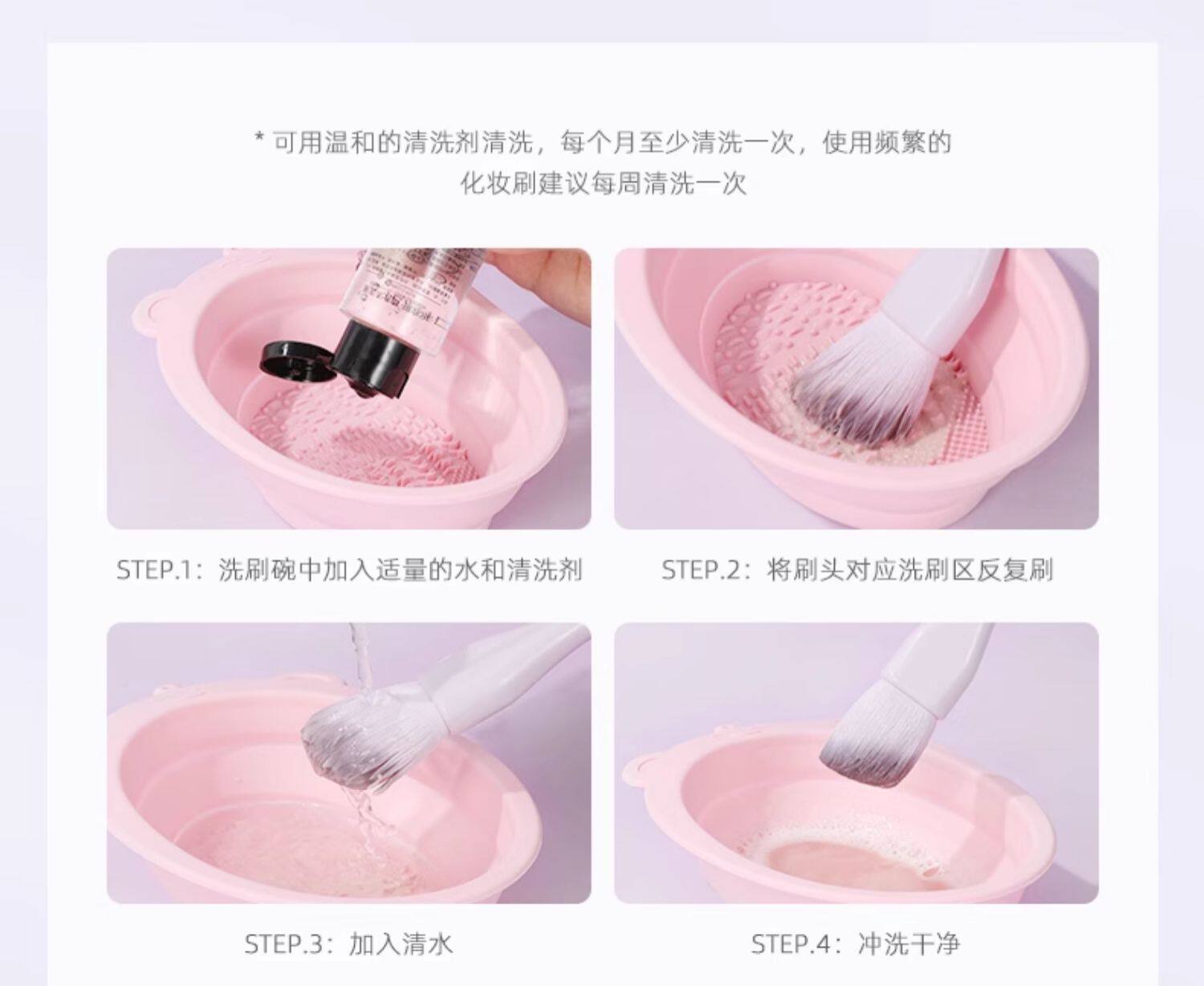 * 可用温和的清洗剂清洗，每个月至少清洗一次，使用频繁的化妆刷建议每周清洗一次

STEP.1：洗刷碗中加入适量的水和清洗剂

STEP.2：将刷头对应洗刷区反复刷

STEP.3：加入清水

STEP.4：冲洗干净