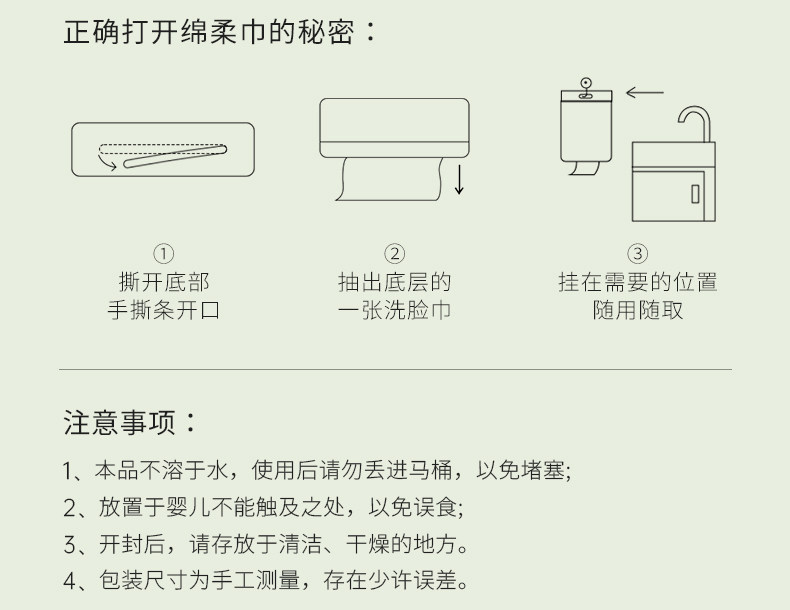 正确打开绵柔巾的秘密：

①
撕开底部
手撕条开口

②
抽出底层的
一张洗脸巾

③
挂在需要的位置
随用随取

注意事项：

1、本品不溶于水，使用后请勿丢进马桶，以免堵塞;
2、放置于婴儿不能触及之处，以免误食;
3、开封后，请存放于清洁、干燥的地方。
4、包装尺寸为手工测量，存在少许误差。