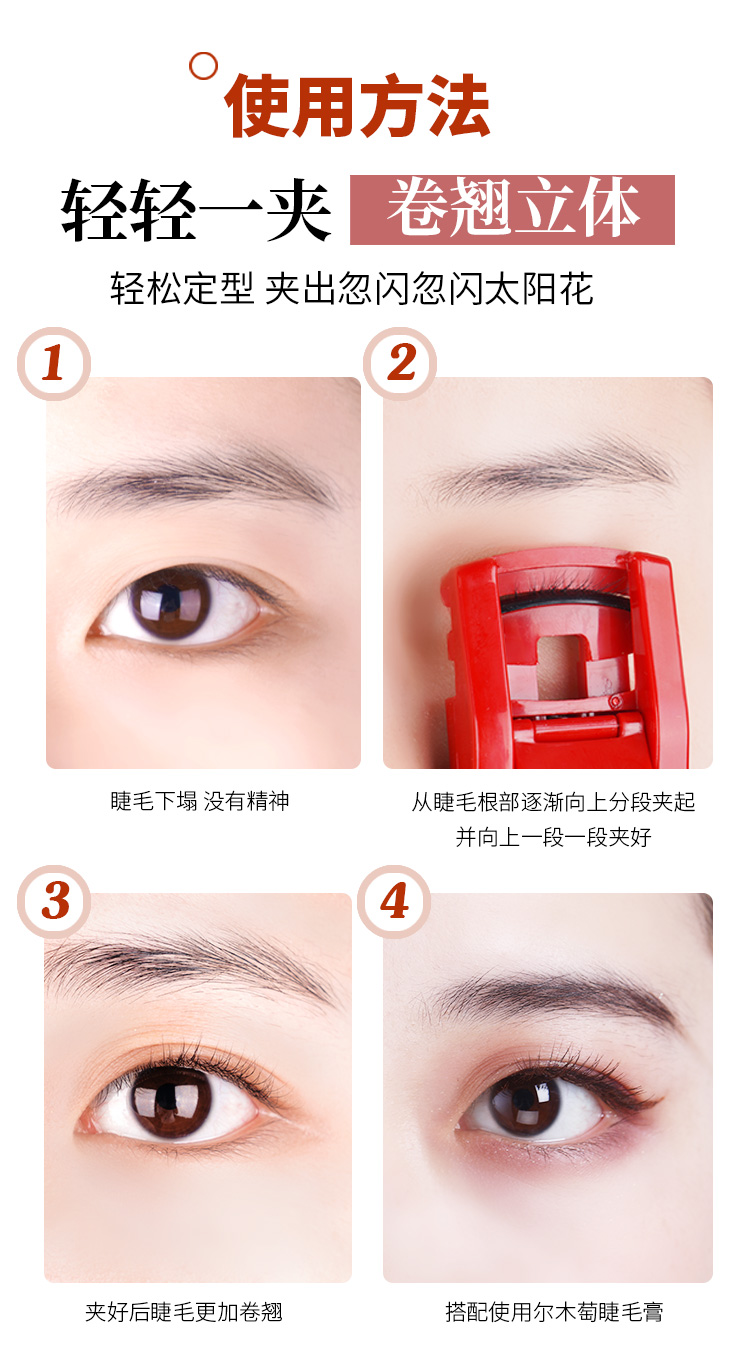 使用方法

轻轻一夹 卷翘立体

轻松定型 夹出忽闪忽闪太阳花

1

睫毛下塌 没有精神

2

从睫毛根部逐渐向上分段夹起
并向上一段一段夹好

3

夹好后睫毛更加卷翘

4

搭配使用尔木萄睫毛膏