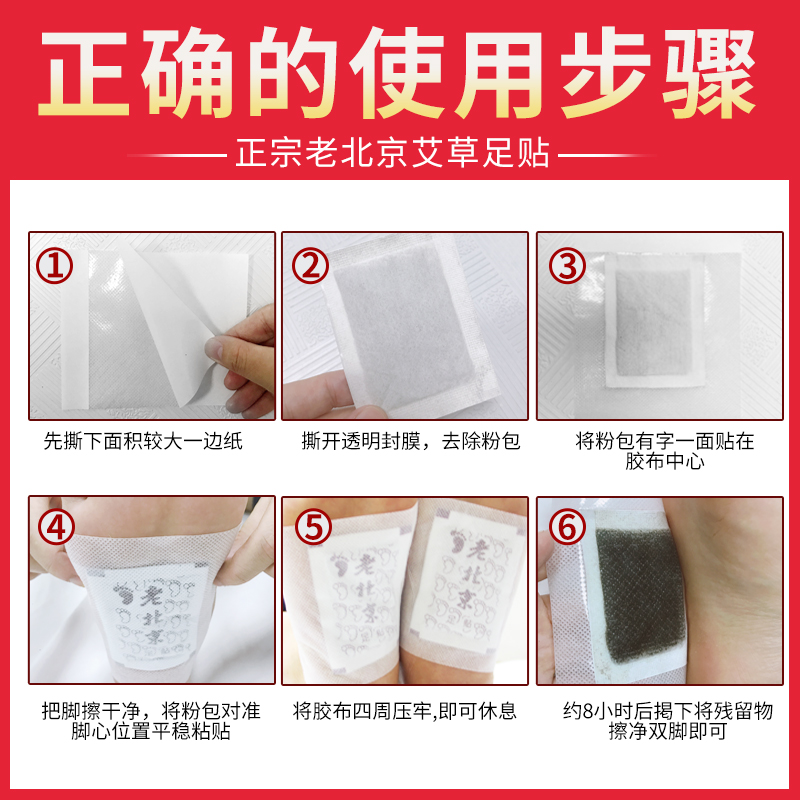 正确的使用步骤

正宗老北京艾草足贴

①
先撕下面积较大一边纸

②
撕开透明封膜，去除粉包

③
将粉包有字一面贴在胶布中心

④
老北京
把脚擦干净，将粉包对准脚心位置平稳粘贴

⑤
老北京
老北京
将胶布四周压牢,即可休息

⑥
约8小时后揭下将残留物擦净双脚即可