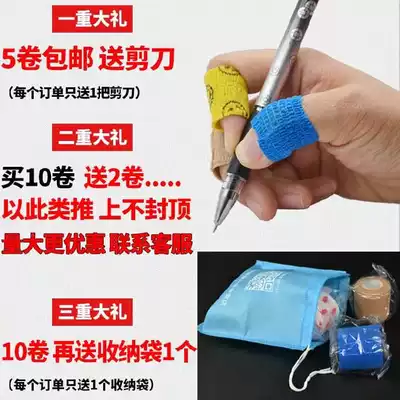 一重大礼

5卷包邮 送剪刀

（每个订单只送1把剪刀）

二重大礼

买10卷 送2卷.....

以此类推 上不封顶

量大更优惠 联系客服

三重大礼

10卷 再送收纳袋1个

（每个订单只送1个收纳袋）