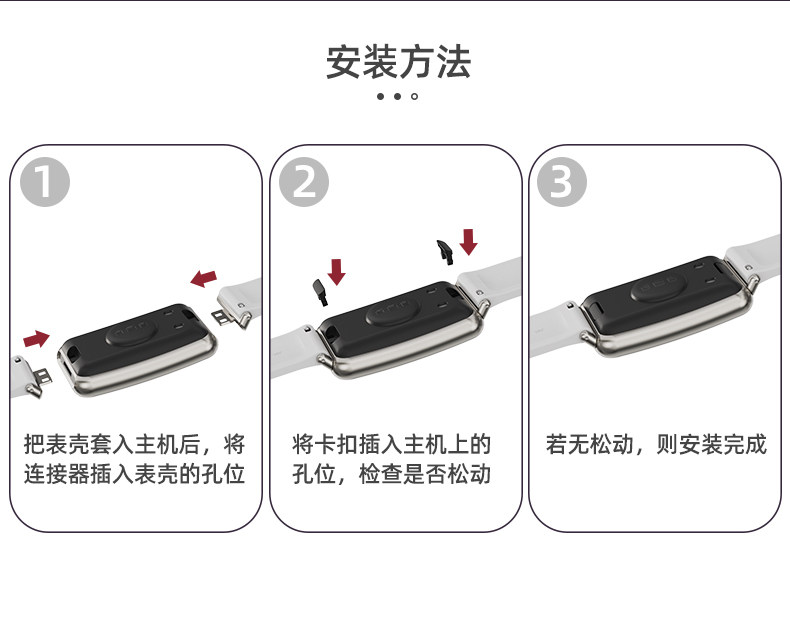 安装方法

1

把表壳套入主机后，将连接器插入表壳的孔位

2

将卡扣插入主机上的孔位，检查是否松动

3

若无松动，则安装完成