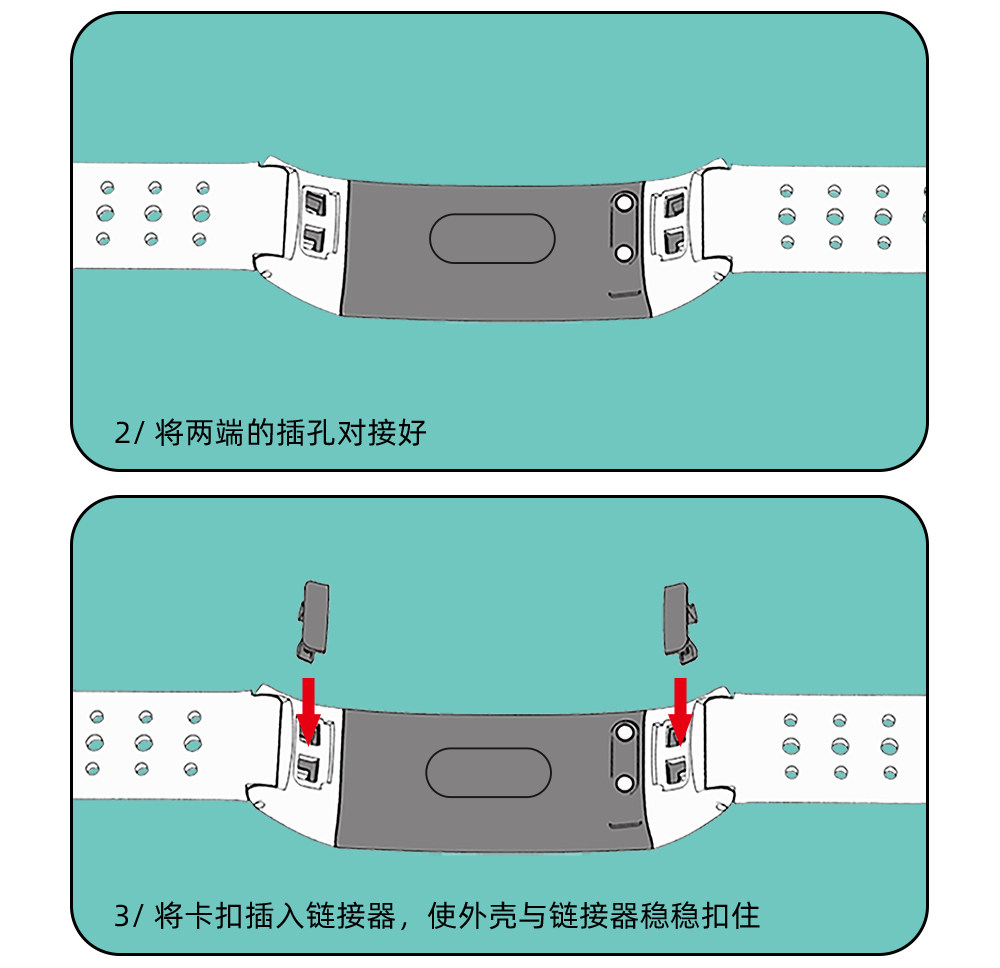 2/ 将两端的插孔对接好

3/ 将卡扣插入链接器，使外壳与链接器稳稳扣住