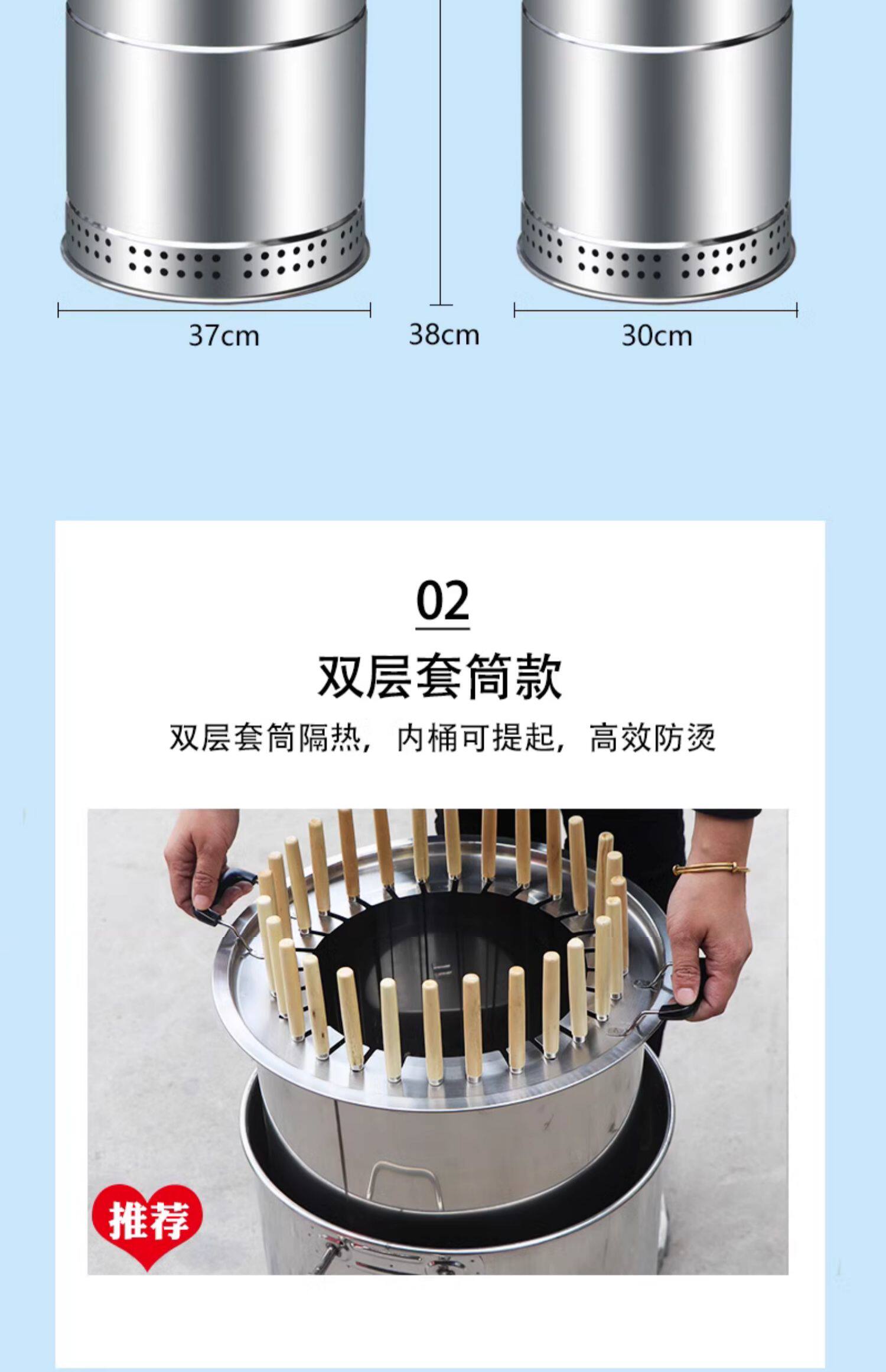 37cm

38cm

30cm

02

双层套筒款

双层套筒隔热，内桶可提起，高效防烫

推荐