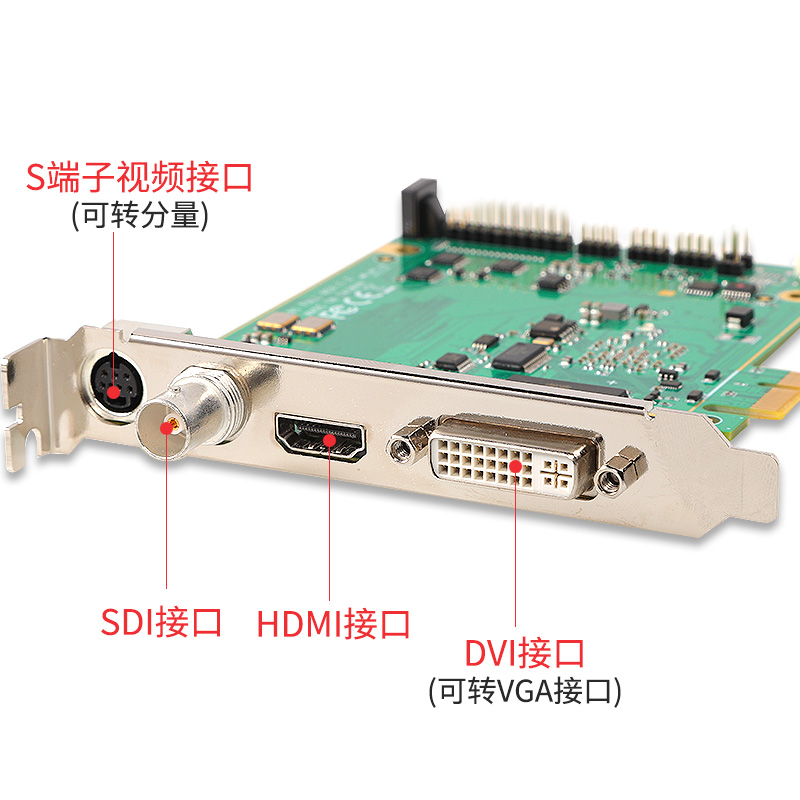 S端子视频接口
(可转分量)

SDI接口

HDMI接口

DVI接口
(可转VGA接口)