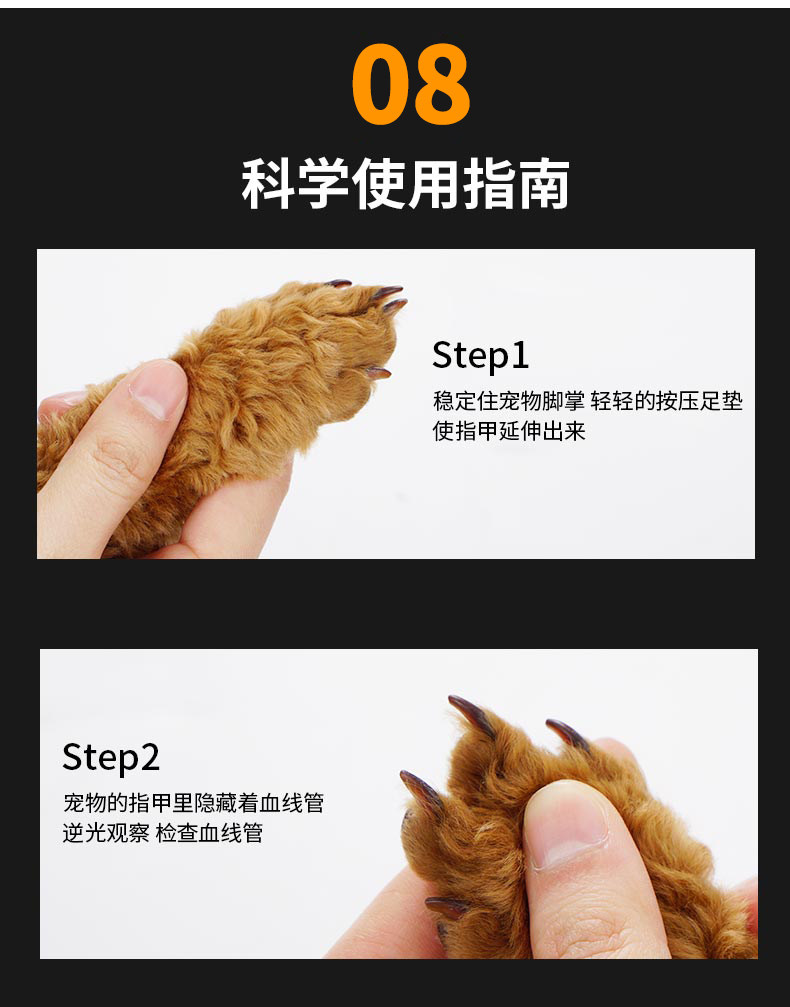 08

科学使用指南

Step1

稳定住宠物脚掌 轻轻的按压足垫
使指甲延伸出来

Step2

宠物的指甲里隐藏着血线管
逆光观察 检查血线管