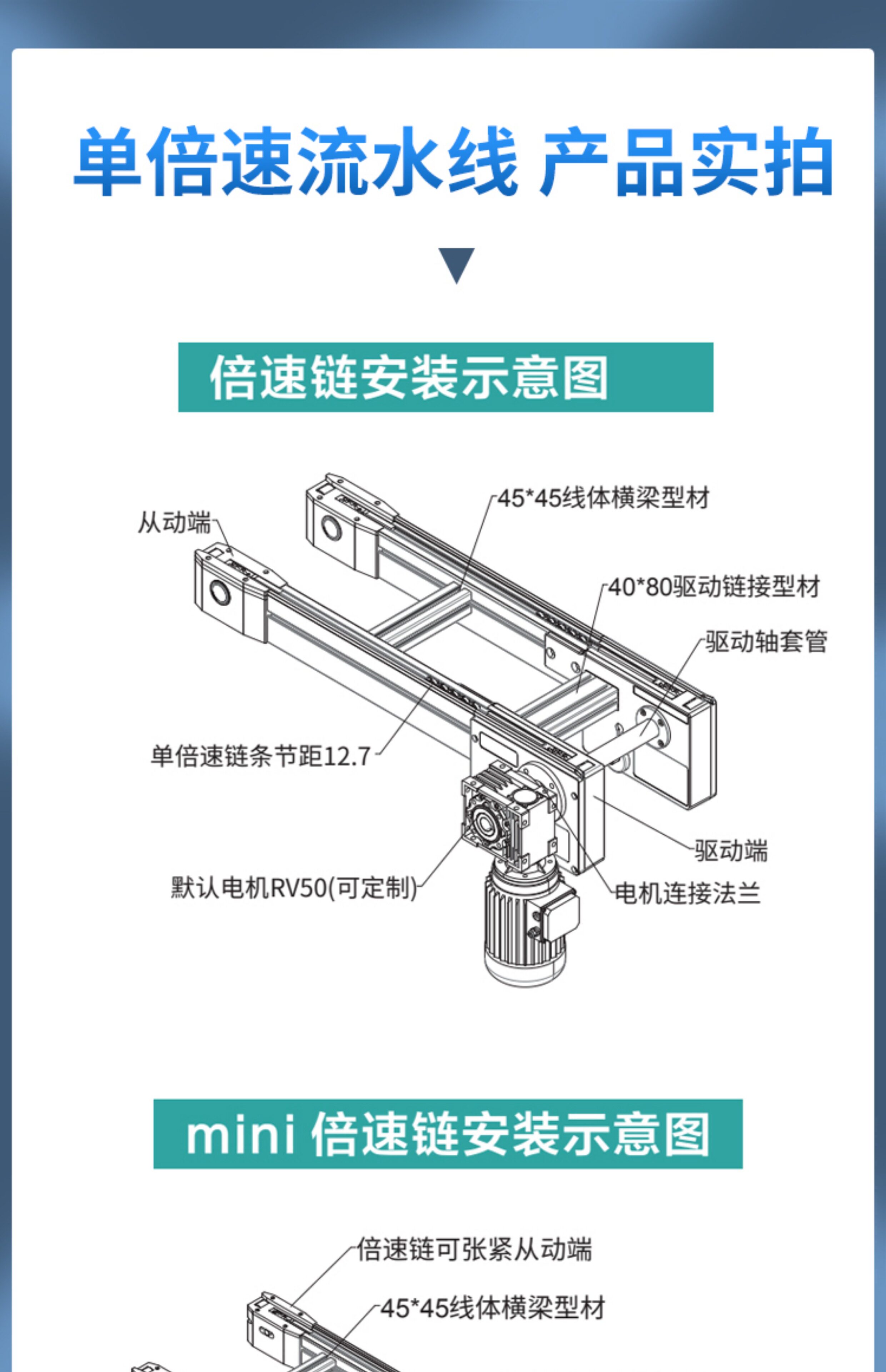 单倍速流水线 产品实拍

倍速链安装示意图

从动端

45*45线体横梁型材

40*80驱动链接型材

驱动轴套管

单倍速链条节距12.7

驱动端

默认电机RV50(可定制)

电机连接法兰

mini 倍速链安装示意图

倍速链可张紧从动端

45*45线体横梁型材