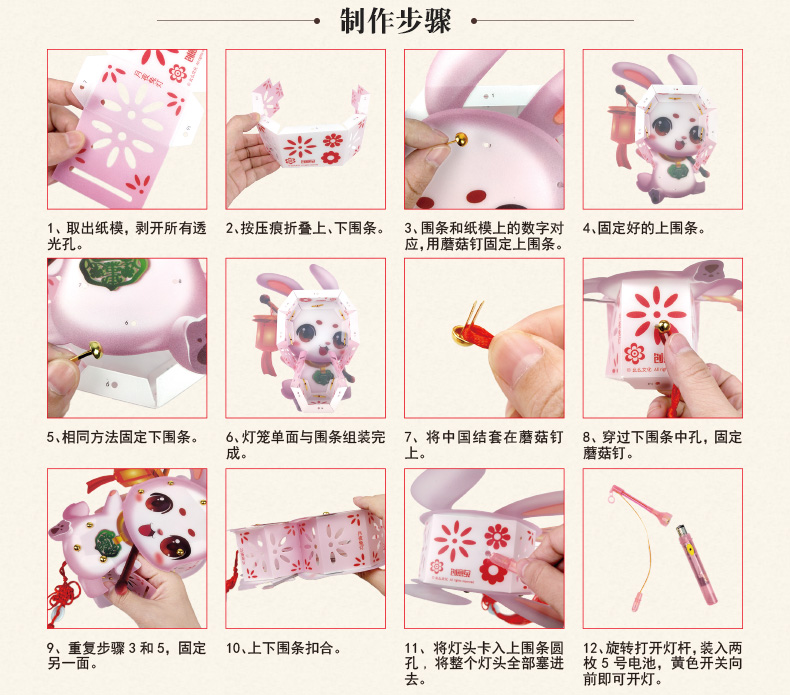 制作步骤

1、取出纸模，剥开所有透光孔。

2、按压痕折叠上、下围条。

3、围条和纸模上的数字对应，用蘑菇钉固定上围条。

4、固定好的上围条。

5、相同方法固定下围条。

6、灯笼单面与围条组装完成。

7、将中国结套在蘑菇钉上。

8、穿过下围条中孔，固定蘑菇钉。

9、重复步骤 3 和 5，固定另一面。

10、上下围条扣合。

11、将灯头卡入上围条圆孔，将整个灯头全部塞进去。

12、旋转打开灯杆，装入两枚 5 号电池，黄色开关向前即可开灯。