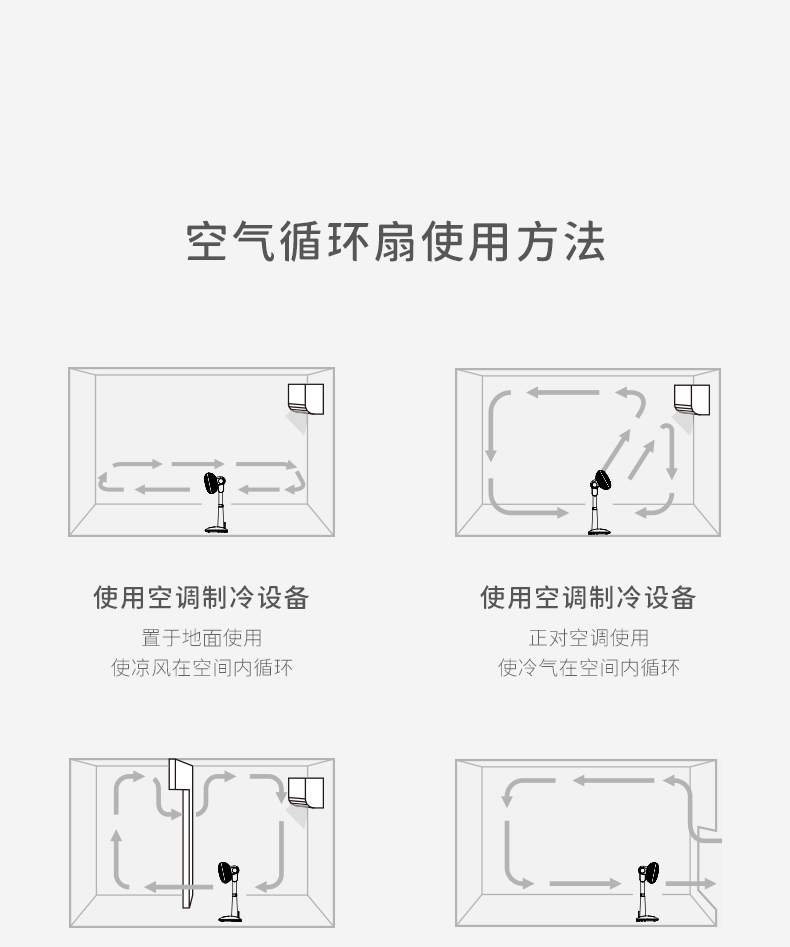 空气循环扇使用方法

使用空调制冷设备
置于地面使用
使凉风在空间内循环

使用空调制冷设备
正对空调使用
使冷气在空间内循环