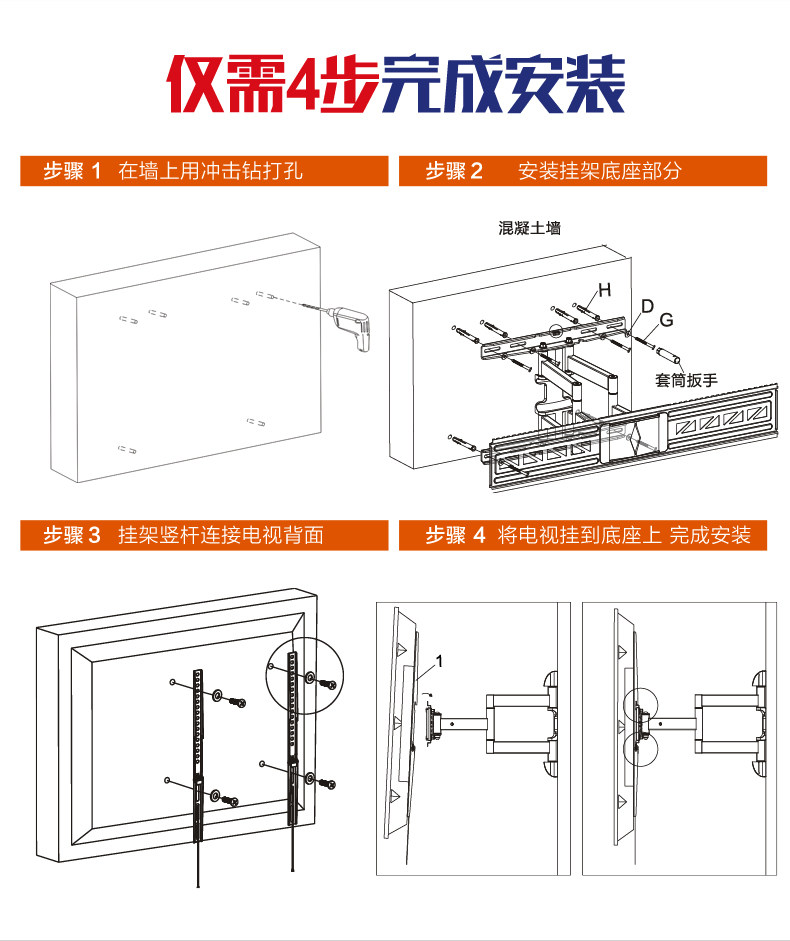 仅需4步完成安装

步骤 1 在墙上用冲击钻打孔

步骤 2 安装挂架底座部分

混凝土墙

H

D

G

套筒扳手

步骤 3 挂架竖杆连接电视背面

步骤 4 将电视挂到底座上 完成安装

1