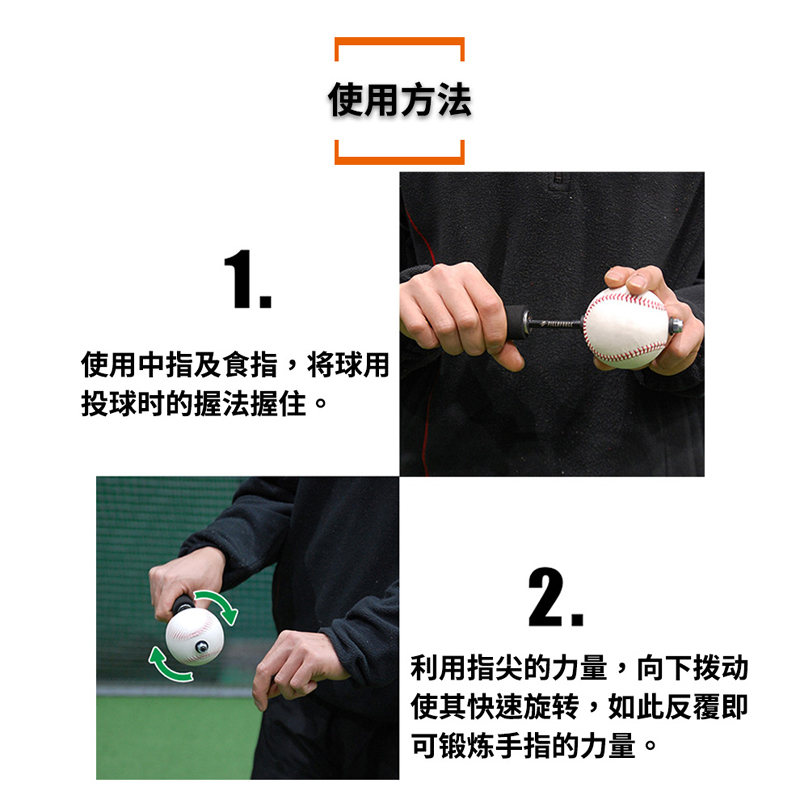 使用方法

1.

使用中指及食指，将球用投球时的握法握住。

2.

利用指尖的力量，向下拨动使其快速旋转，如此反覆即可锻炼手指的力量。