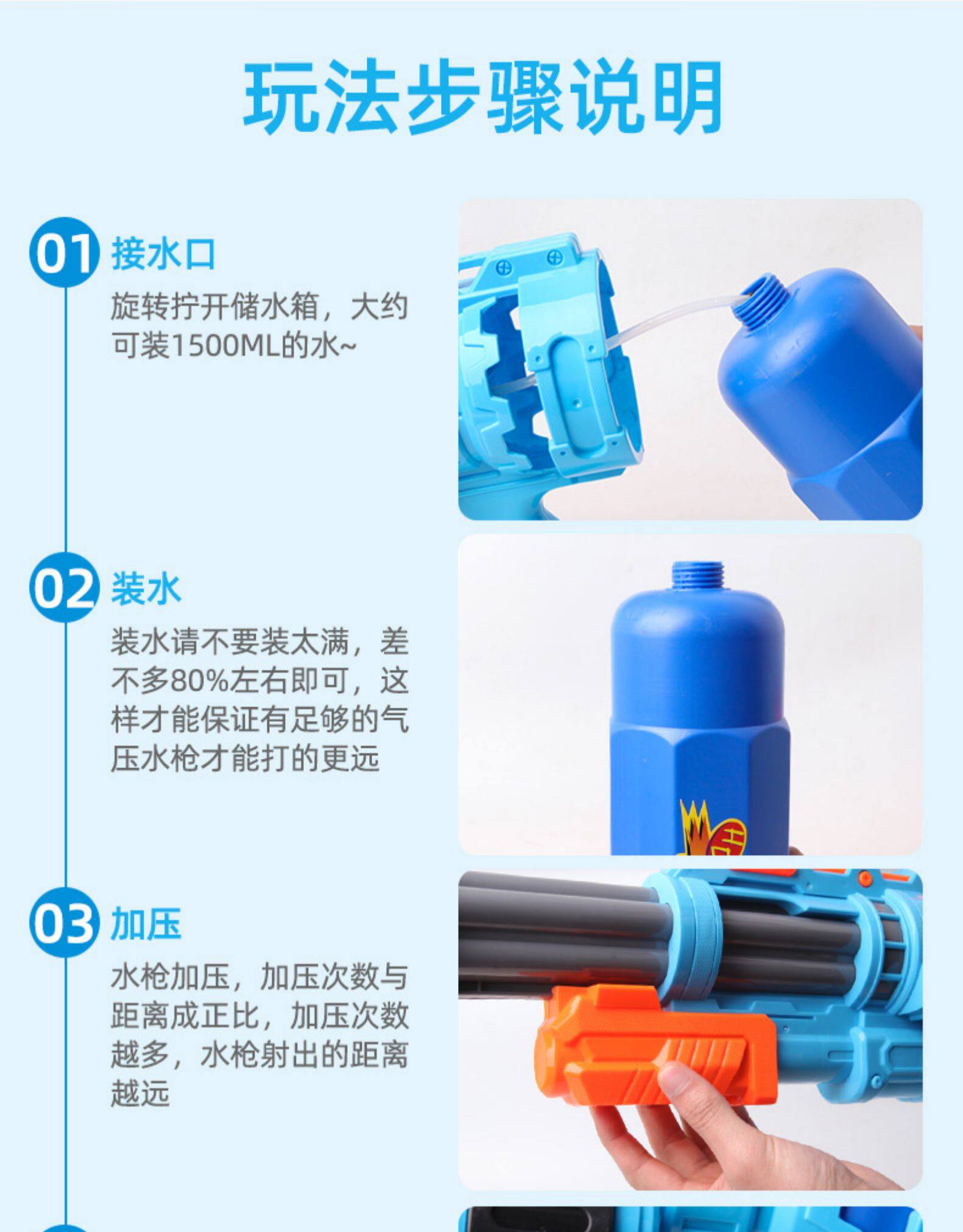 玩法步骤说明

01 接水口

旋转拧开储水箱，大约可装1500ML的水~

02 装水

装水请不要装太满，差不多80%左右即可，这样才能保证有足够的气压水枪才能打的更远

03 加压

水枪加压，加压次数与距离成正比，加压次数越多，水枪射出的距离越远