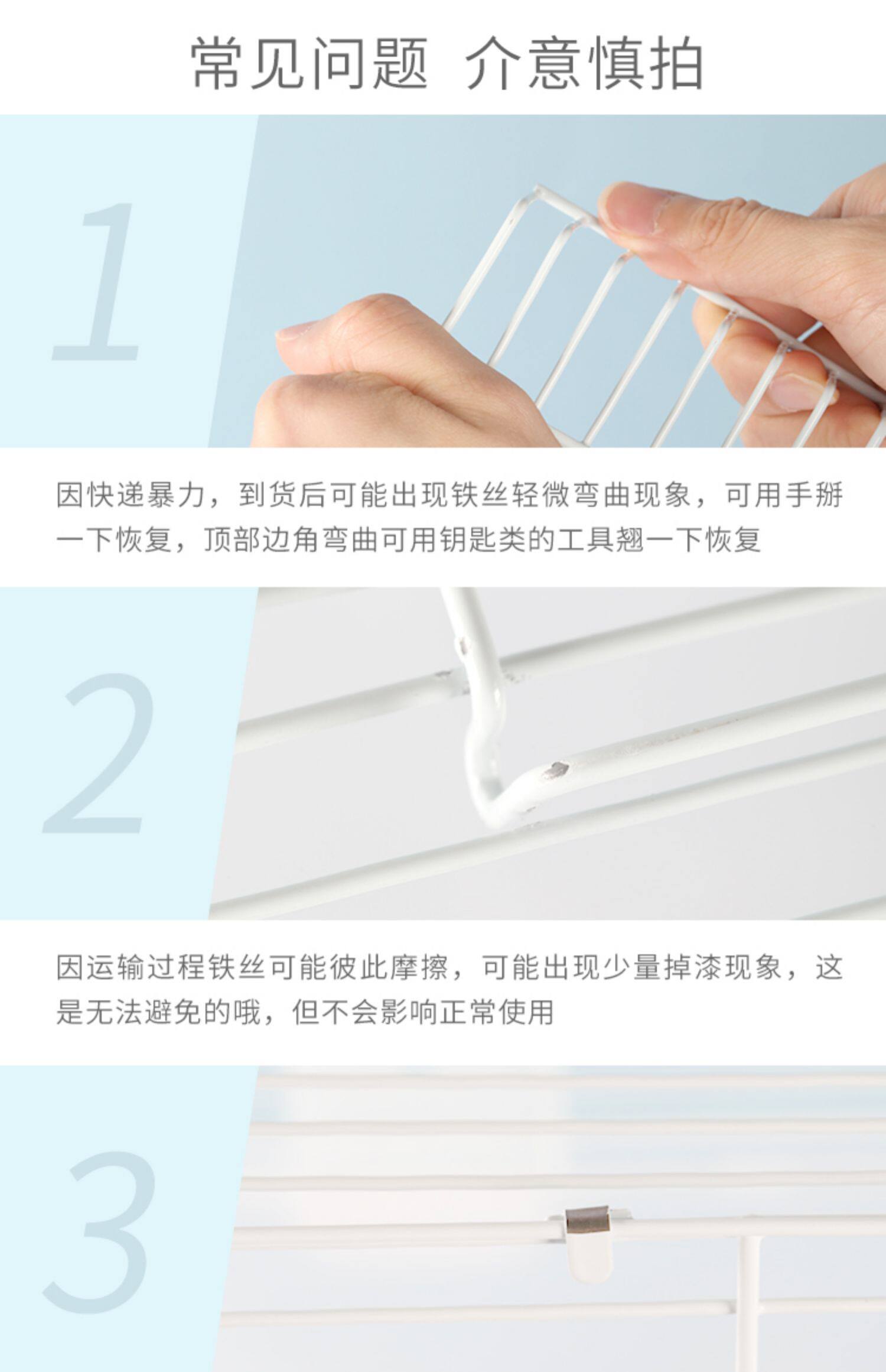 常见问题 介意慎拍

1

因快递暴力，到货后可能出现铁丝轻微弯曲现象，可用手掰一下恢复，顶部边角弯曲可用钥匙类的工具翘一下恢复

2

因运输过程铁丝可能彼此摩擦，可能出现少量掉漆现象，这是无法避免的哦，但不会影响正常使用

3