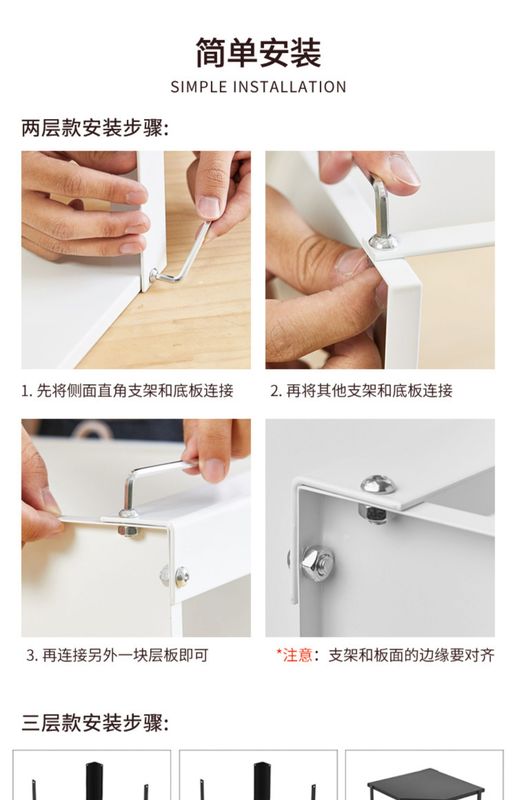 简单安装
SIMPLE INSTALLATION

两层款安装步骤:

1. 先将侧面直角支架和底板连接

2. 再将其他支架和底板连接

3. 再连接另外一块层板即可

*注意：支架和板面的边缘要对齐

三层款安装步骤: