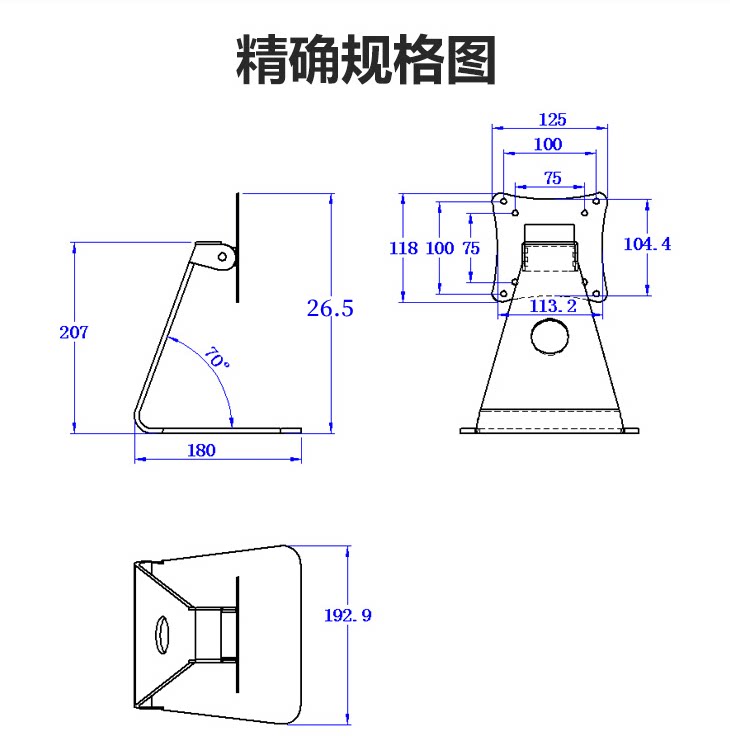 精确规格图

207

70°

26.5

180

125

100

75

118

100

75

104.4

113.2

192.9