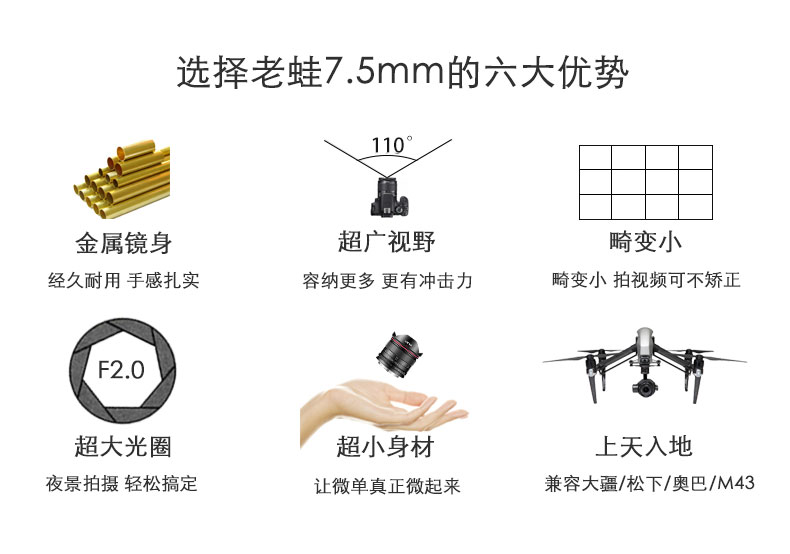 选择老蛙7.5mm的六大优势

110°

金属镜身
经久耐用 手感扎实

超广视野
容纳更多 更有冲击力

畸变小
畸变小 拍视频可不矫正

F2.0

超大光圈
夜景拍摄 轻松搞定

超小身材
让微单真正微起来

上天入地
兼容大疆/松下/奥巴/M43