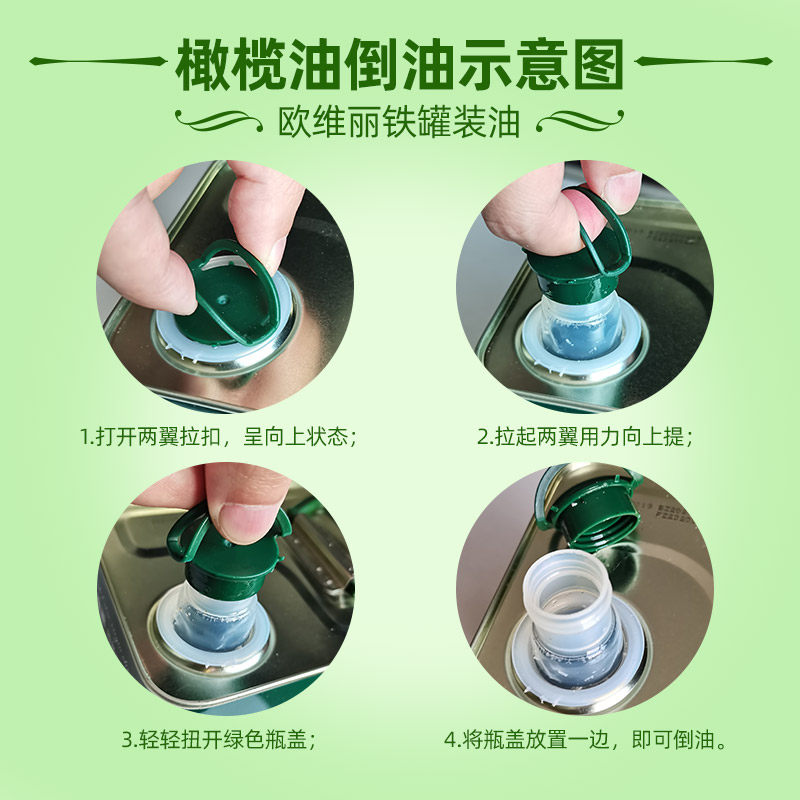 橄榄油倒油示意图

欧维丽铁罐装油

1.打开两翼拉扣，呈向上状态；

2.拉起两翼用力向上提；

3.轻轻扭开绿色瓶盖；

4.将瓶盖放置一边，即可倒油。