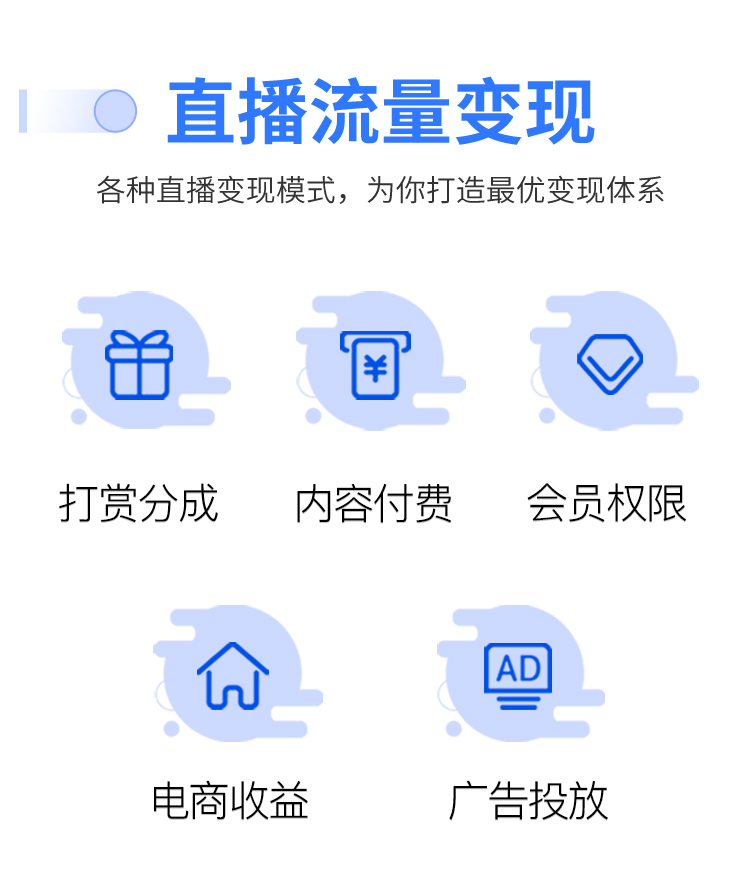 直播流量变现

各种直播变现模式，为你打造最优变现体系

¥

打赏分成

内容付费

会员权限

AD

电商收益

广告投放