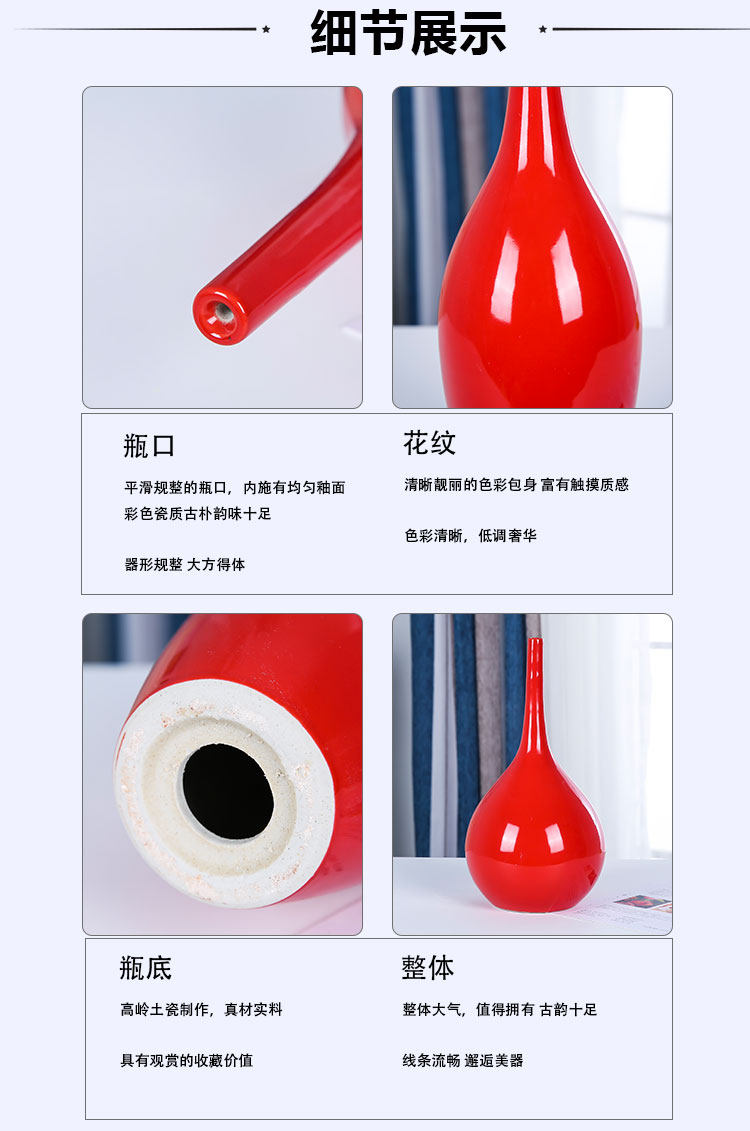 细节展示

瓶口

平滑规整的瓶口，内施有均匀釉面
彩色瓷质古朴韵味十足

器形规整 大方得体

花纹

清晰靓丽的色彩包身 富有触摸质感

色彩清晰，低调奢华

瓶底

高岭土瓷制作，真材实料

具有观赏的收藏价值

整体

整体大气，值得拥有 古韵十足

线条流畅 邂逅美器