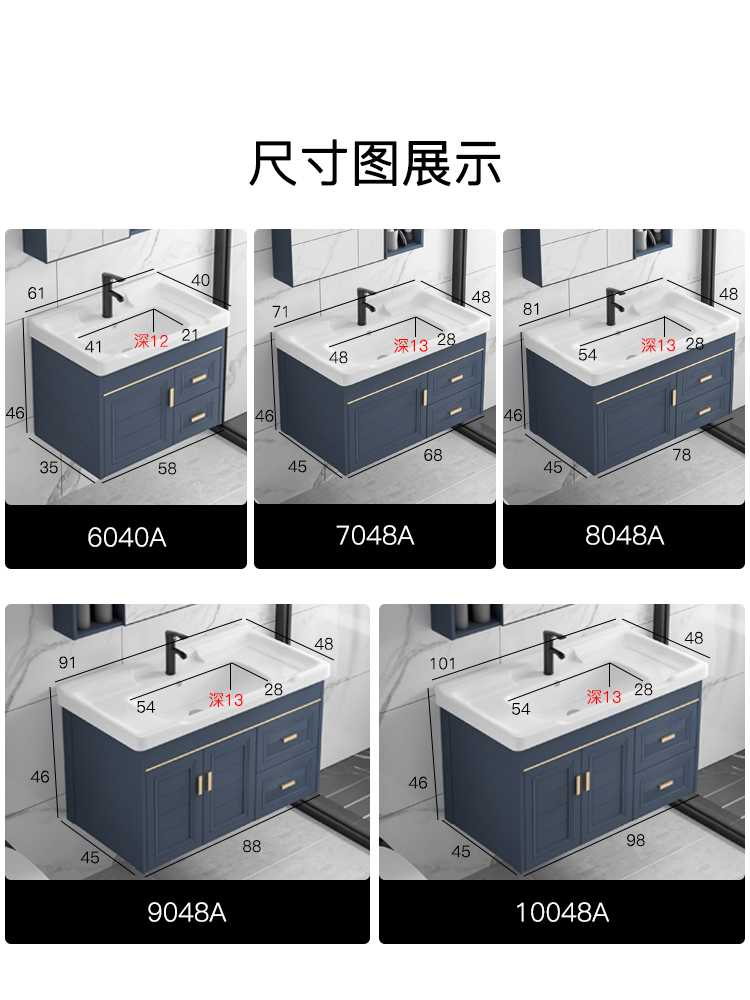 尺寸图展示

61
40
41
深12
21
46
35
58
6040A

71
48
48
深13
28
46
45
68
7048A

81
48
54
深13
28
46
45
78
8048A

91
48
54
深13
28
46
45
88
9048A

101
48
54
深13
28
46
45
98
10048A