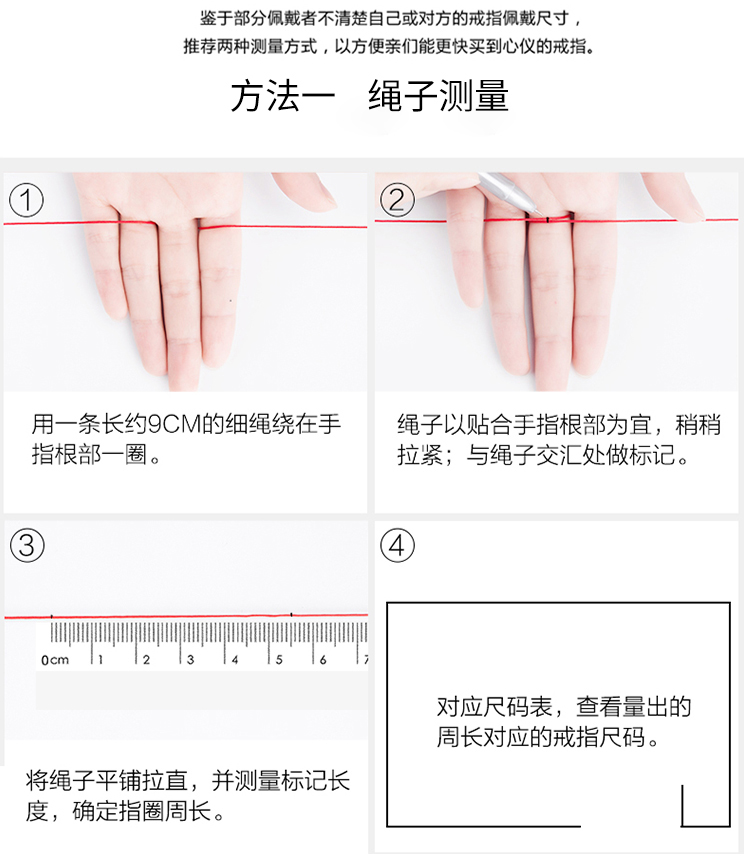 鉴于部分佩戴者不清楚自己或对方的戒指佩戴尺寸，
推荐两种测量方式，以方便亲们能更快买到心仪的戒指。

方法一　绳子测量

①

用一条长约9CM的细绳绕在手指根部一圈。

②

绳子以贴合手指根部为宜，稍稍拉紧；与绳子交汇处做标记。

③

0cm 1 2 3 4 5 6 7

将绳子平铺拉直，并测量标记长度，确定指圈周长。

④

对应尺码表，查看量出的周长对应的戒指尺码。