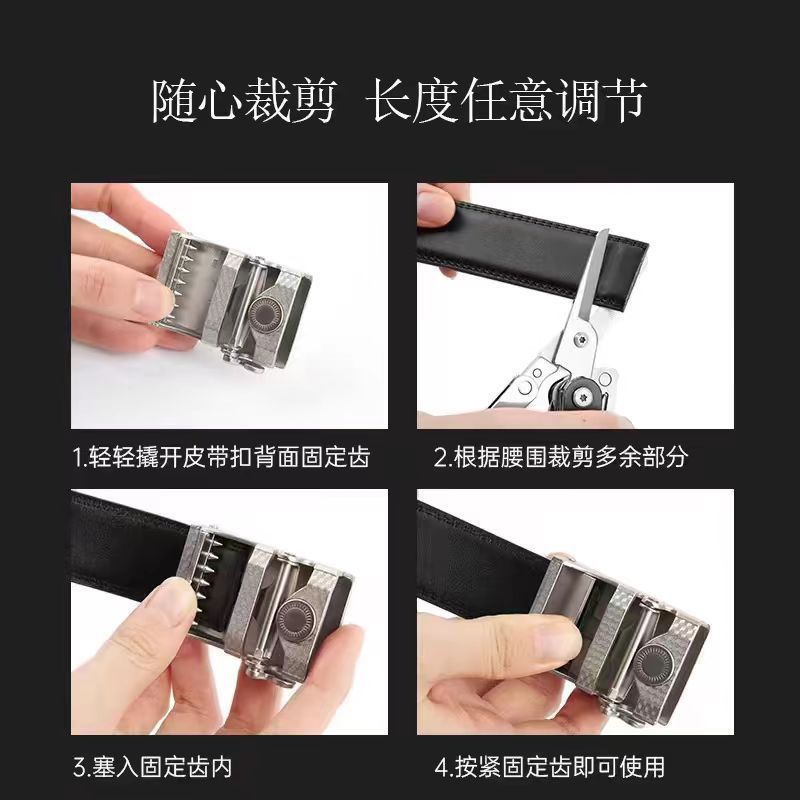 随心裁剪 长度任意调节

1.轻轻撬开皮带扣背面固定齿

2.根据腰围裁剪多余部分

3.塞入固定齿内

4.按紧固定齿即可使用