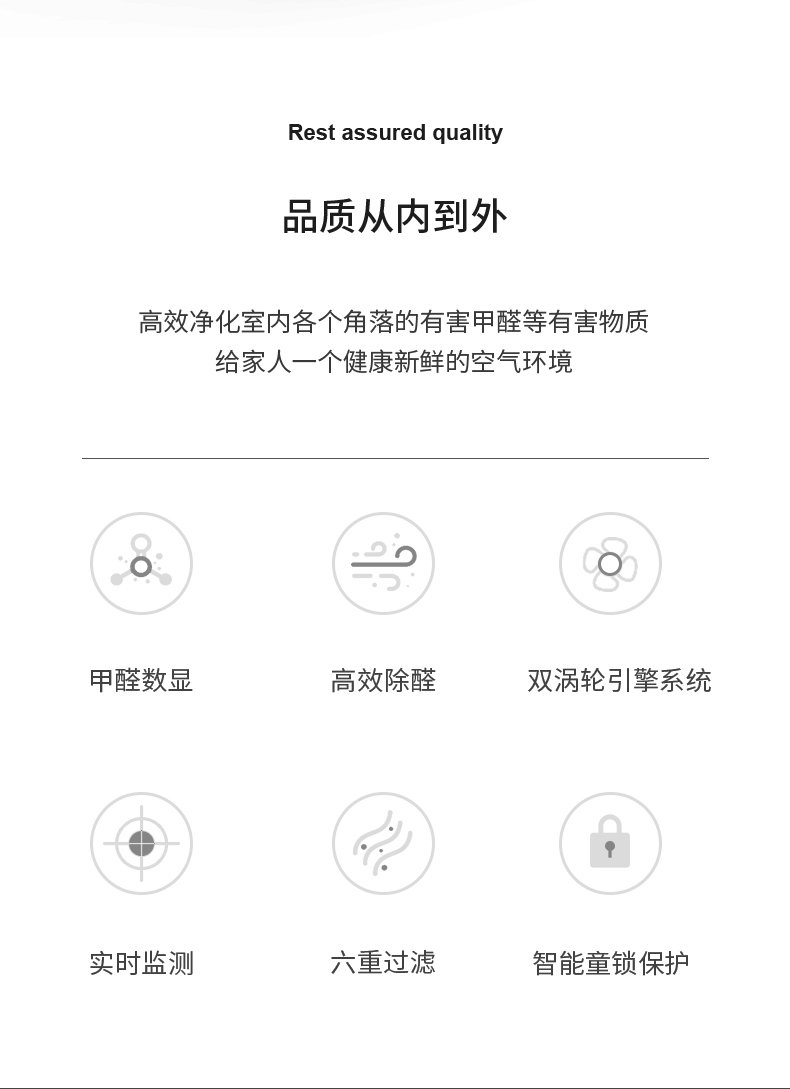 Rest assured quality

品质从内到外

高效净化室内各个角落的有害甲醛等有害物质
给家人一个健康新鲜的空气环境

甲醛数显

高效除醛

双涡轮引擎系统

实时监测

六重过滤

智能童锁保护