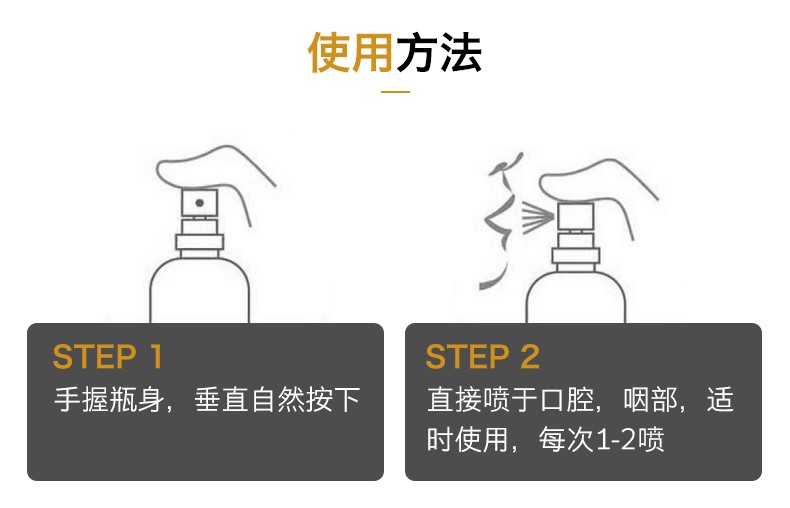 使用方法

STEP 1
手握瓶身，垂直自然按下

STEP 2
直接喷于口腔，咽部，适时使用，每次1-2喷