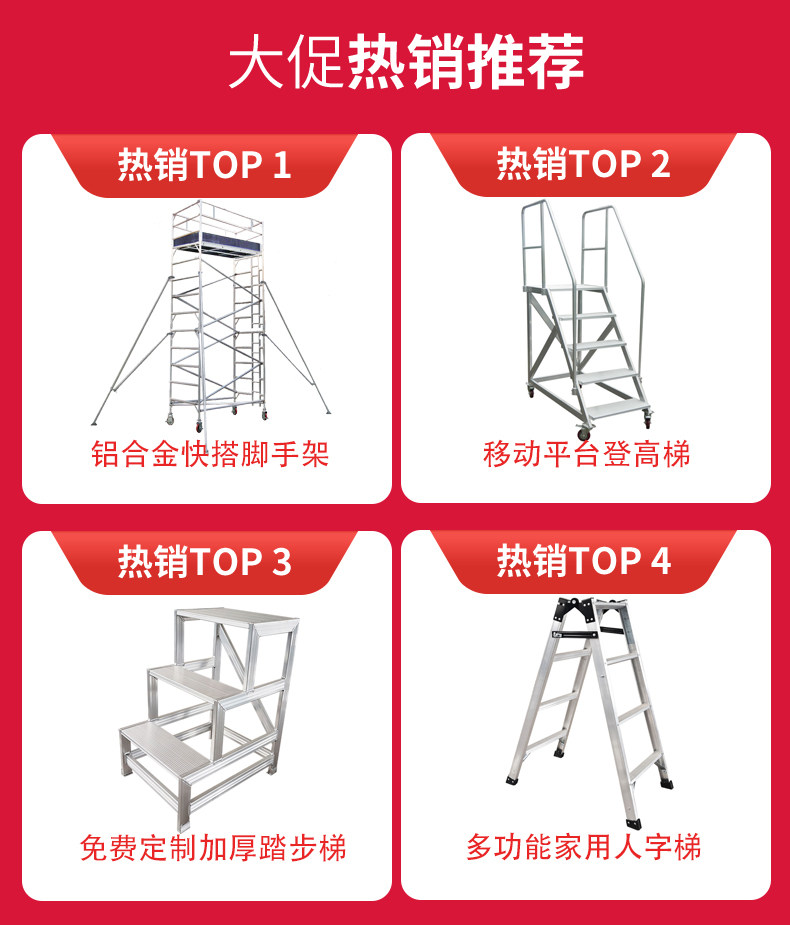 大促热销推荐

热销TOP 1

铝合金快搭脚手架

热销TOP 2

移动平台登高梯

热销TOP 3

免费定制加厚踏步梯

热销TOP 4

多功能家用人字梯