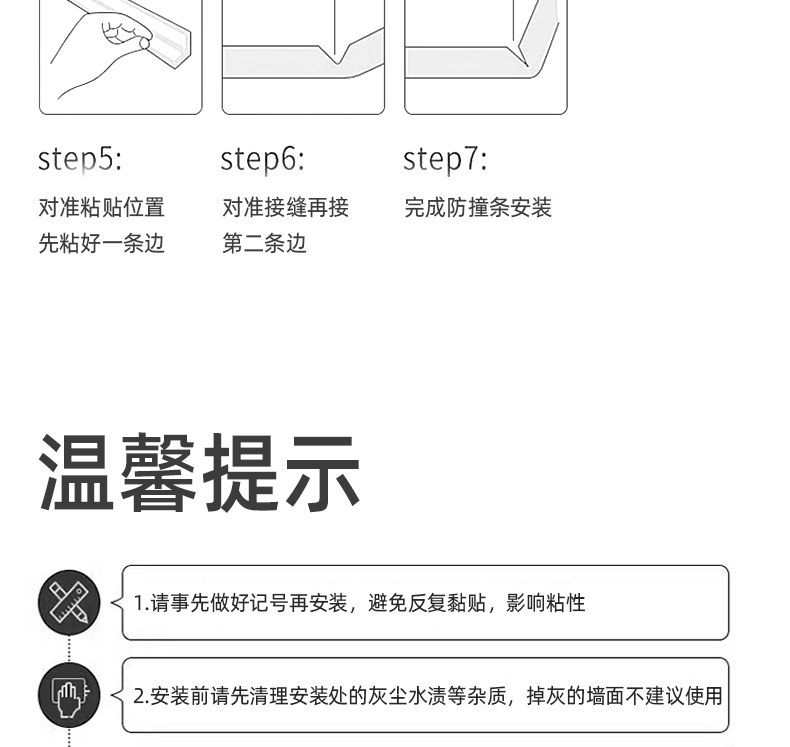 step5:
对准粘贴位置
先粘好一条边

step6:
对准接缝再接
第二条边

step7:
完成防撞条安装

温馨提示

1.请事先做好记号再安装，避免反复黏贴，影响粘性

2.安装前请先清理安装处的灰尘水渍等杂质，掉灰的墙面不建议使用