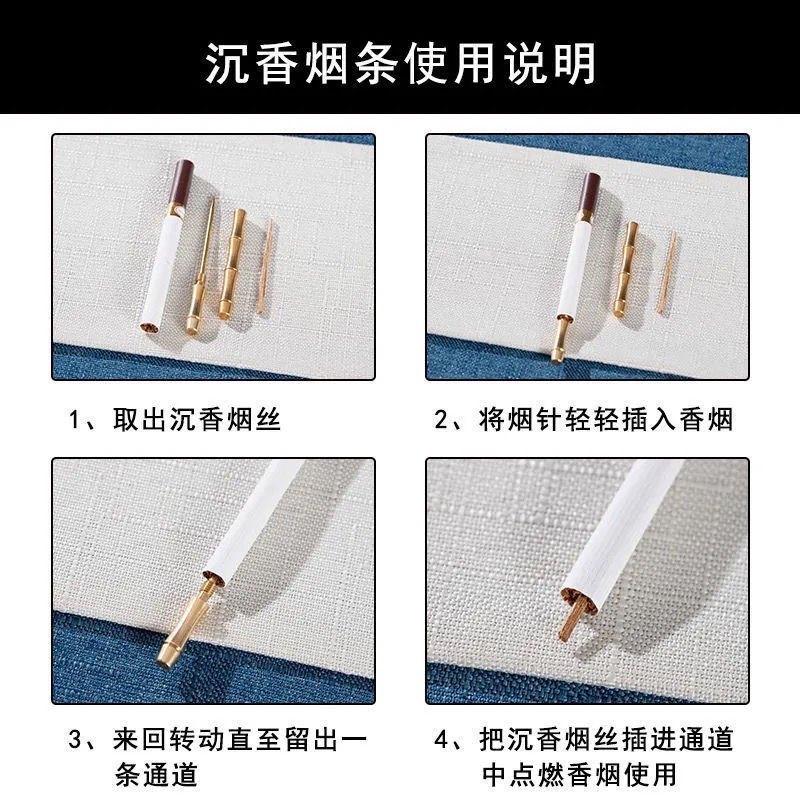 沉香烟条使用说明

1、取出沉香烟丝

2、将烟针轻轻插入香烟

3、来回转动直至留出一条通道

4、把沉香烟丝插进通道中点燃香烟使用