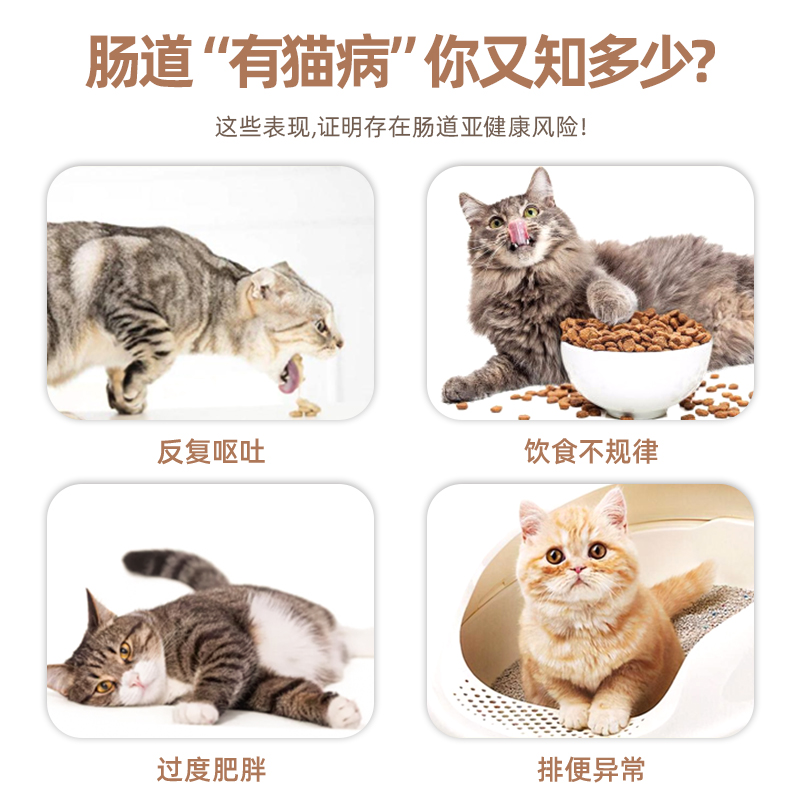 肠道“有猫病”你又知多少?

这些表现,证明存在肠道亚健康风险!

反复呕吐

饮食不规律

过度肥胖

排便异常