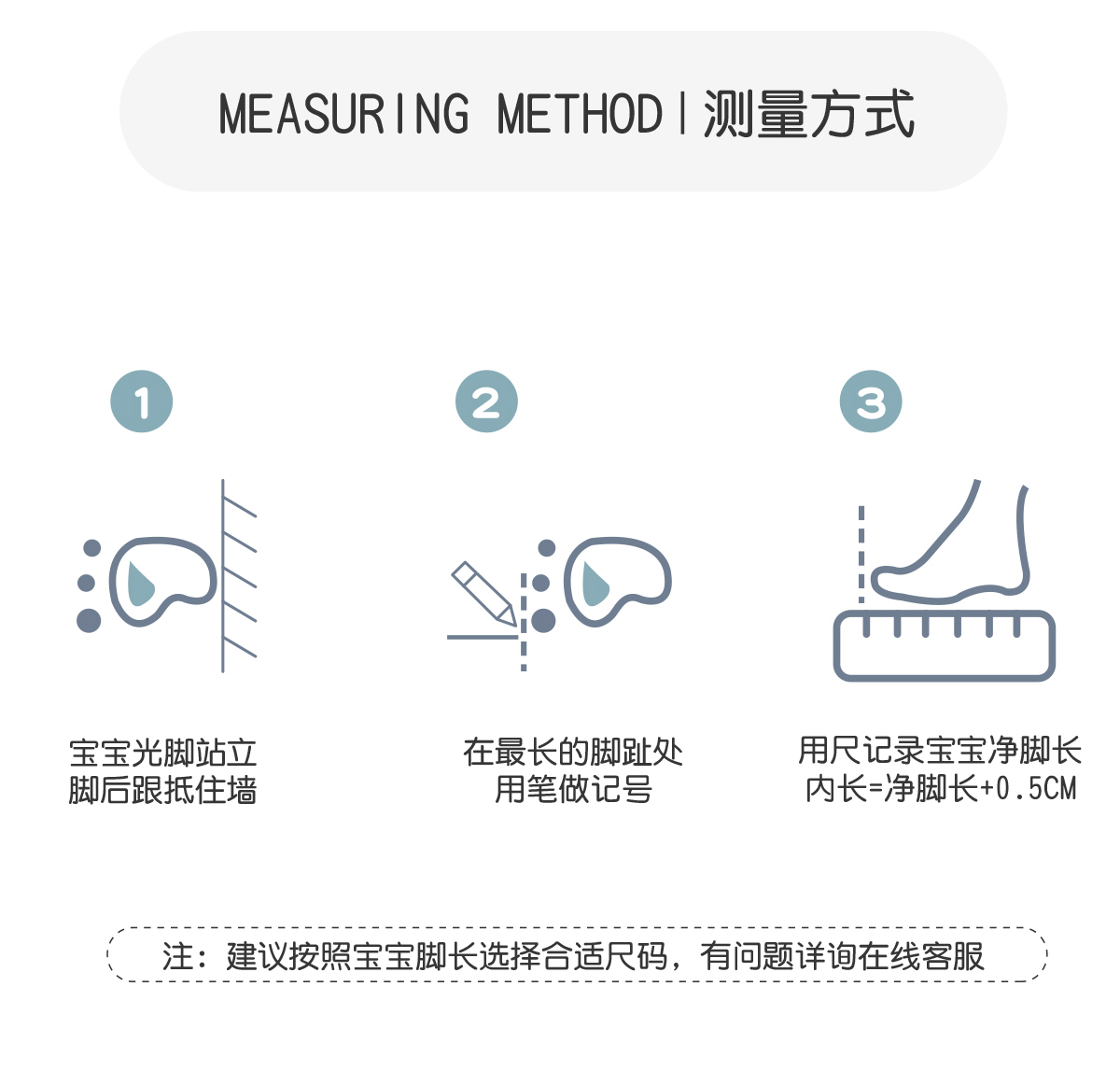 MEASURING METHOD | 测量方式

1

宝宝光脚站立
脚后跟抵住墙

2

在最长的脚趾处
用笔做记号

3

用尺记录宝宝净脚长
内长=净脚长+0.5CM

注：建议按照宝宝脚长选择合适尺码，有问题详询在线客服