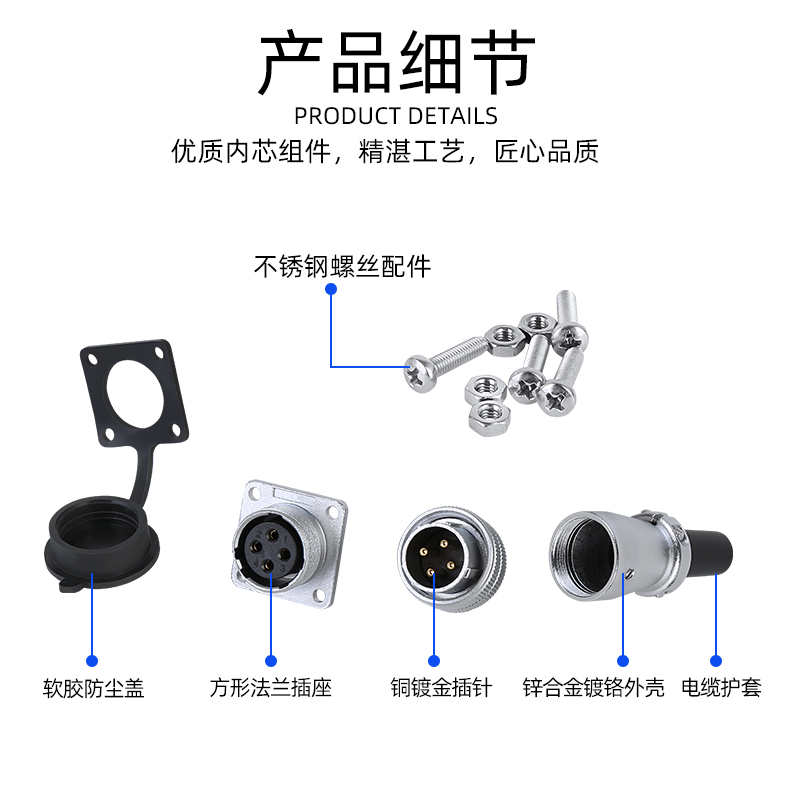 产品细节
PRODUCT DETAILS
优质内芯组件，精湛工艺，匠心品质

不锈钢螺丝配件

软胶防尘盖

方形法兰插座

铜镀金插针

锌合金镀铬外壳

电缆护套