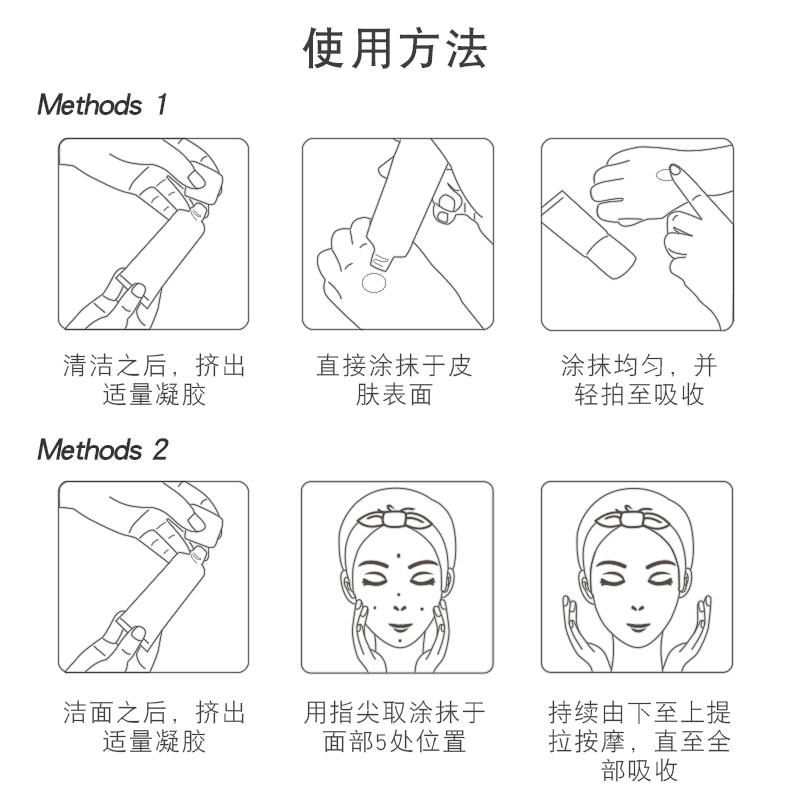 使用方法

Methods 1

清洁之后，挤出适量凝胶

直接涂抹于皮肤表面

涂抹均匀，并轻拍至吸收

Methods 2

洁面之后，挤出适量凝胶

用指尖取涂抹于面部5处位置

持续由下至上提拉按摩，直至全部吸收