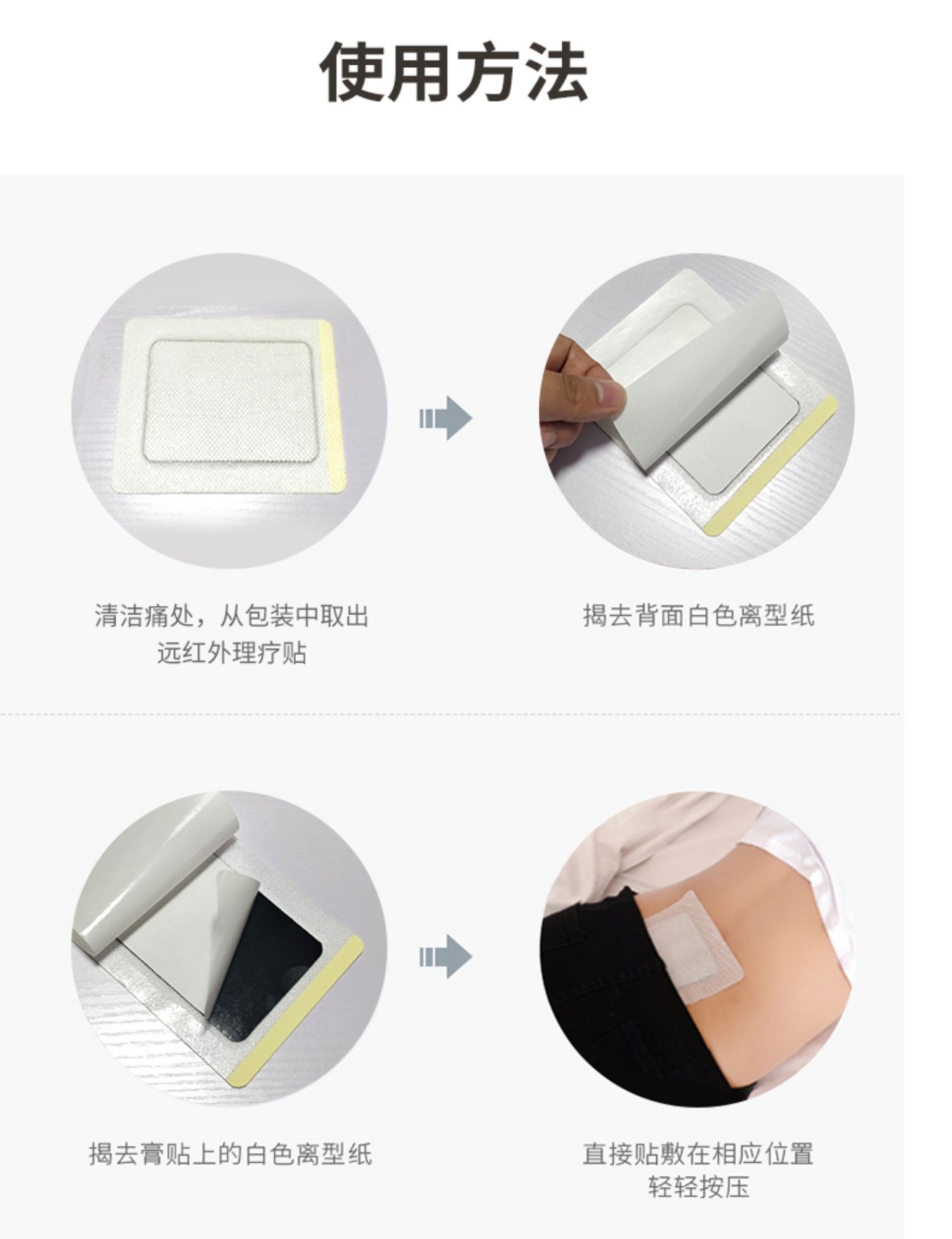 使用方法

清洁痛处，从包装中取出远红外理疗贴

揭去背面白色离型纸

揭去膏贴上的白色离型纸

直接贴敷在相应位置轻轻按压