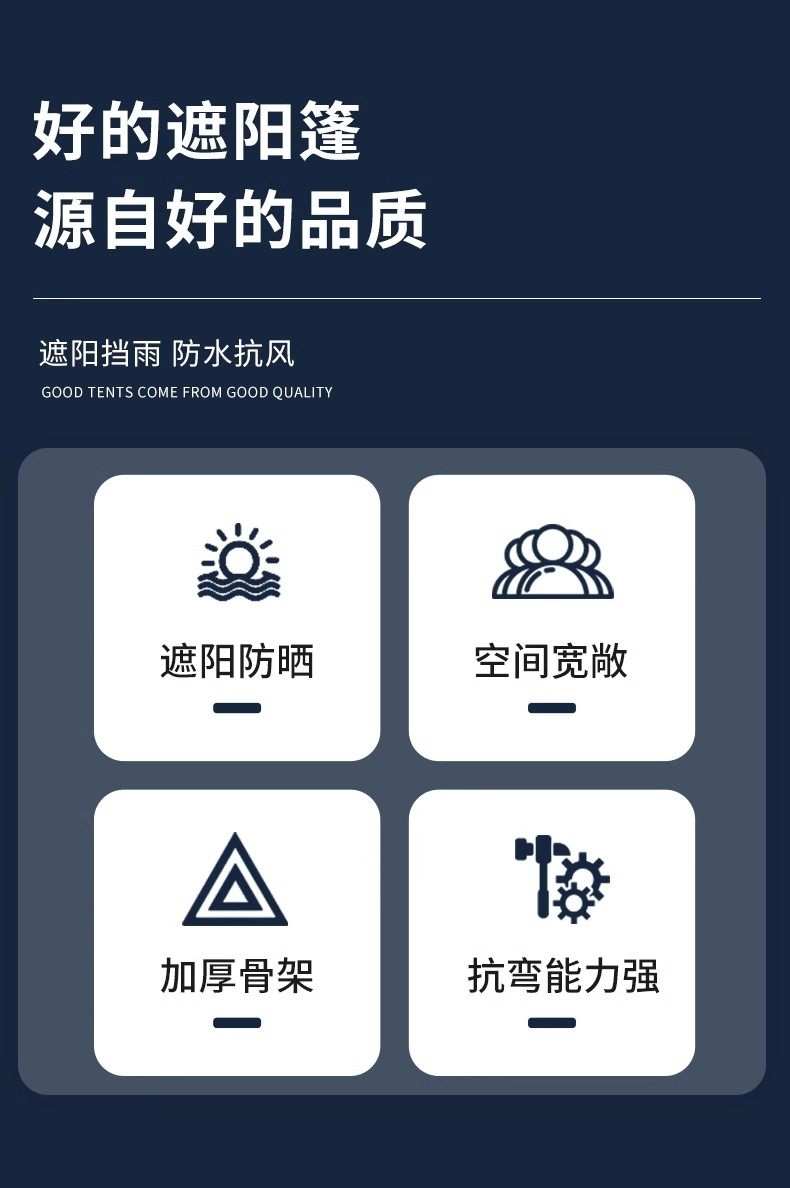 好的遮阳篷
源自好的品质

遮阳挡雨 防水抗风
GOOD TENTS COME FROM GOOD QUALITY

遮阳防晒

空间宽敞

加厚骨架

抗弯能力强