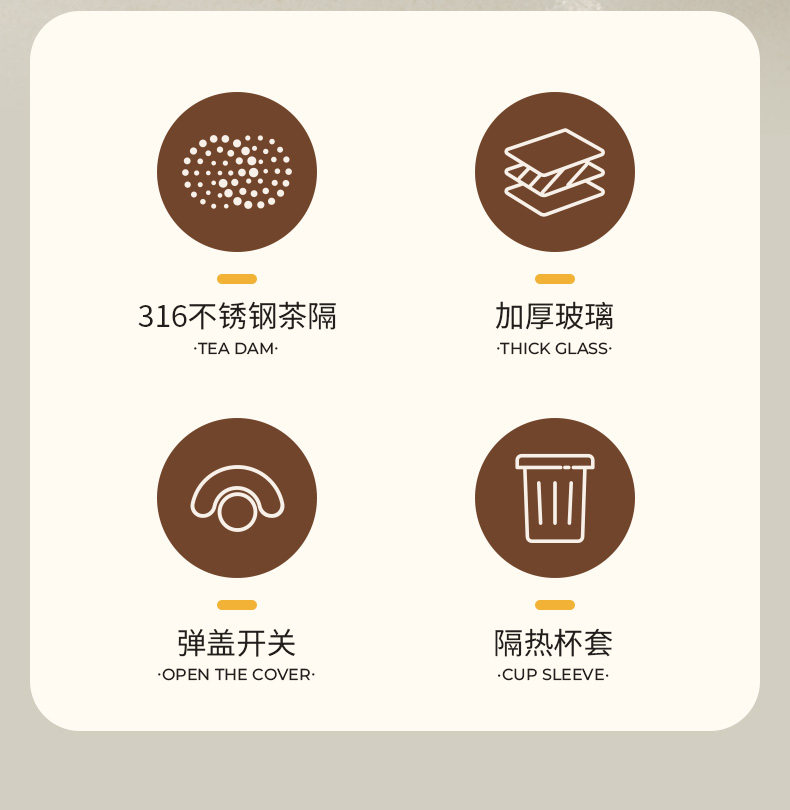 316不锈钢茶隔
·TEA DAM·

加厚玻璃
·THICK GLASS·

弹盖开关
·OPEN THE COVER·

隔热杯套
·CUP SLEEVE·