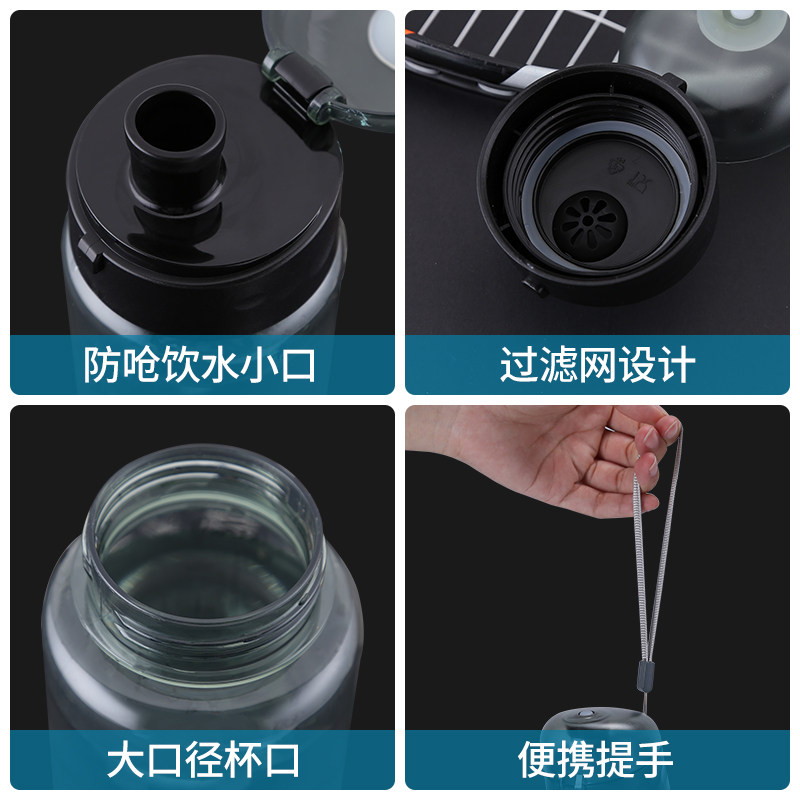 防呛饮水小口

过滤网设计

大口径杯口

便携提手