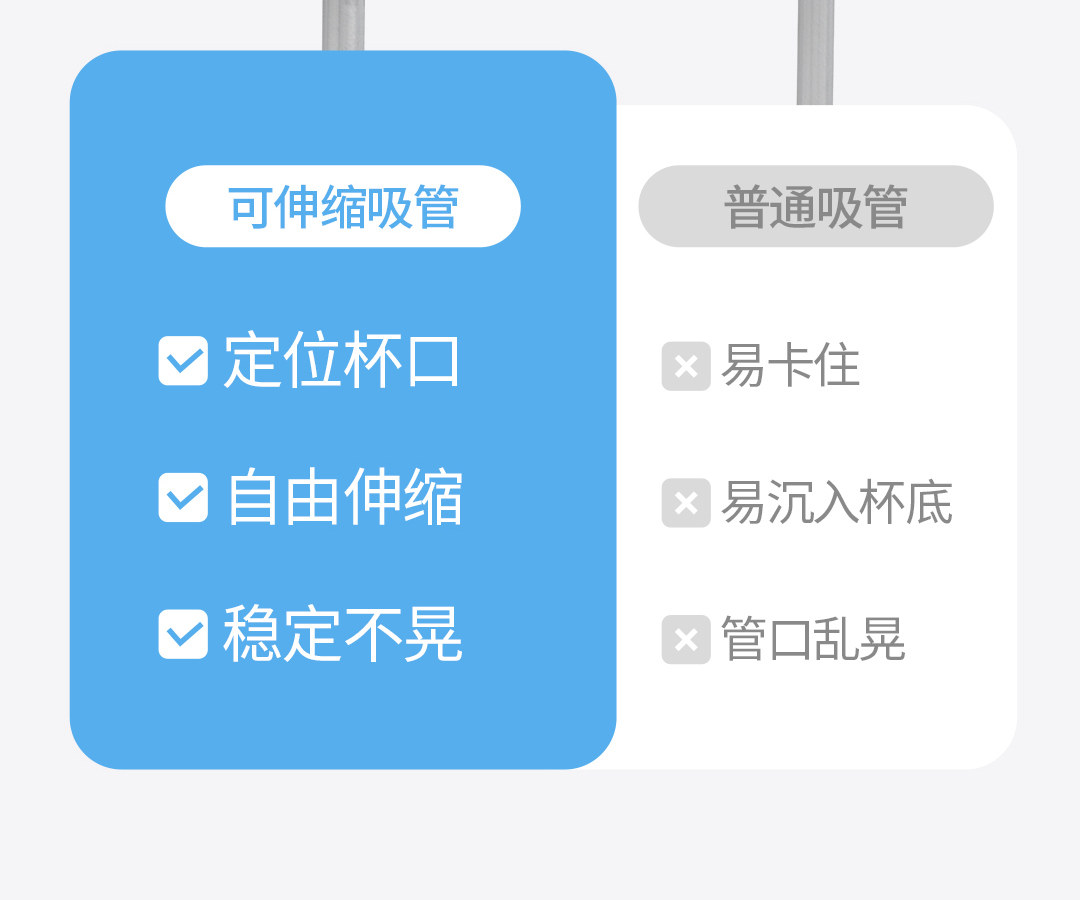 可伸缩吸管

定位杯口

自由伸缩

稳定不晃

普通吸管

易卡住

易沉入杯底

管口乱晃