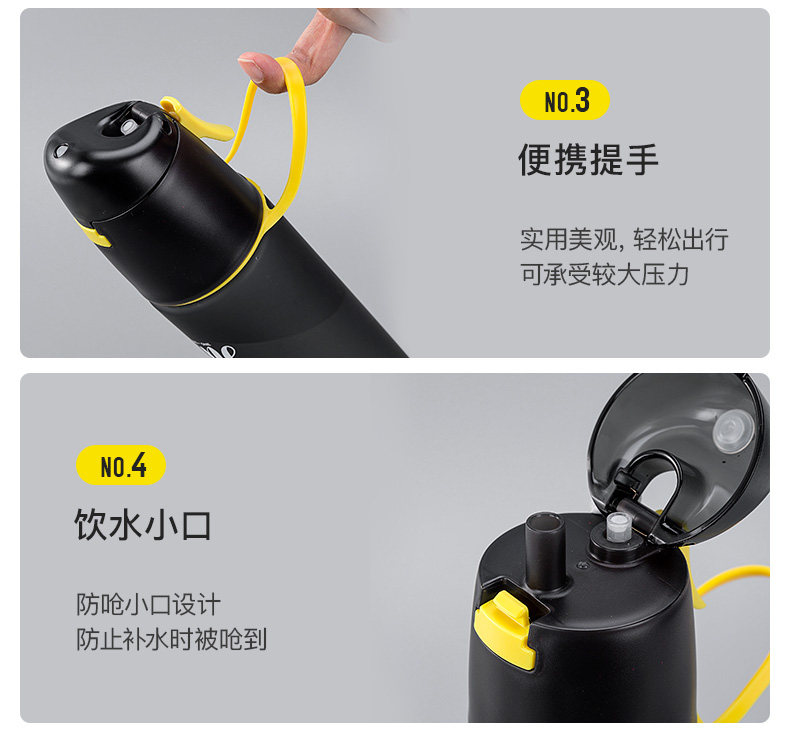 NO.3

便携提手

实用美观, 轻松出行
可承受较大压力

NO.4

饮水小口

防呛小口设计
防止补水时被呛到