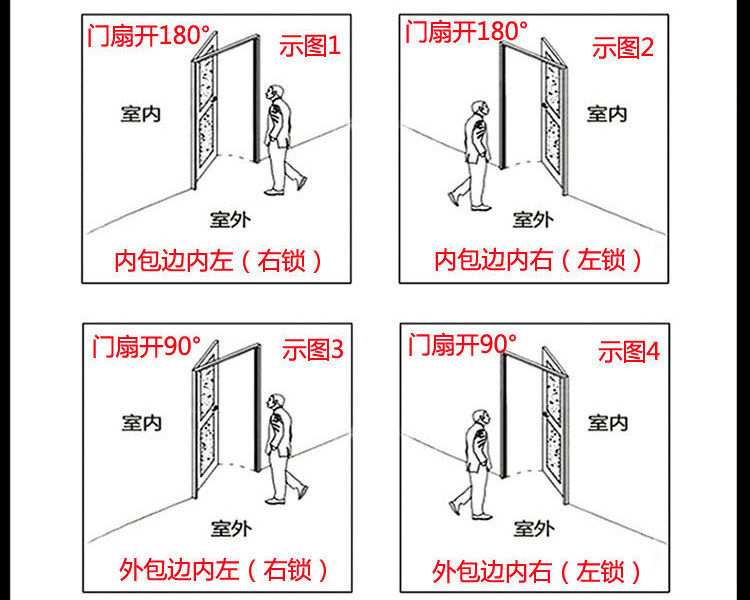 门扇开180°
示图1
室内
室外
内包边内左（右锁）

门扇开180°
示图2
室内
室外
内包边内右（左锁）

门扇开90°
示图3
室内
室外
外包边内左（右锁）

门扇开90°
示图4
室内
室外
外包边内右（左锁）