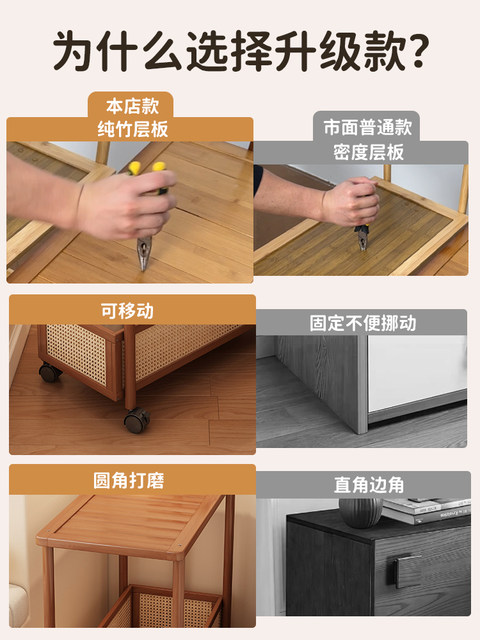 为什么选择升级款?

本店款
纯竹层板

市面普通款
密度层板

可移动

固定不便挪动

圆角打磨

直角边角