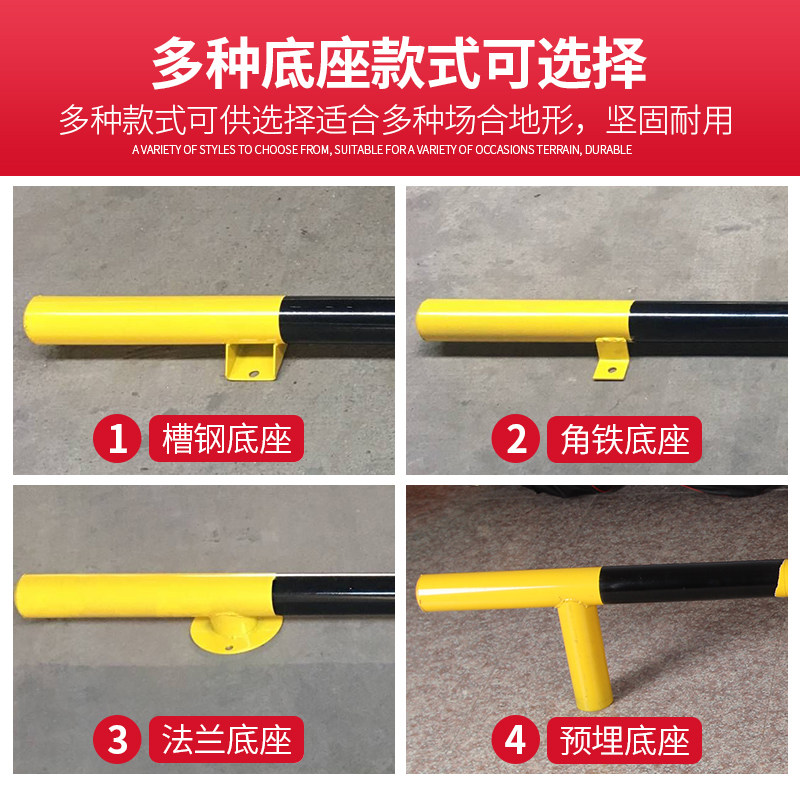 多种底座款式可选择

多种款式可供选择适合多种场合地形，坚固耐用

A VARIETY OF STYLES TO CHOOSE FROM, SUITABLE FOR A VARIETY OF OCCASIONS TERRAIN, DURABLE

1 槽钢底座

2 角铁底座

3 法兰底座

4 预埋底座