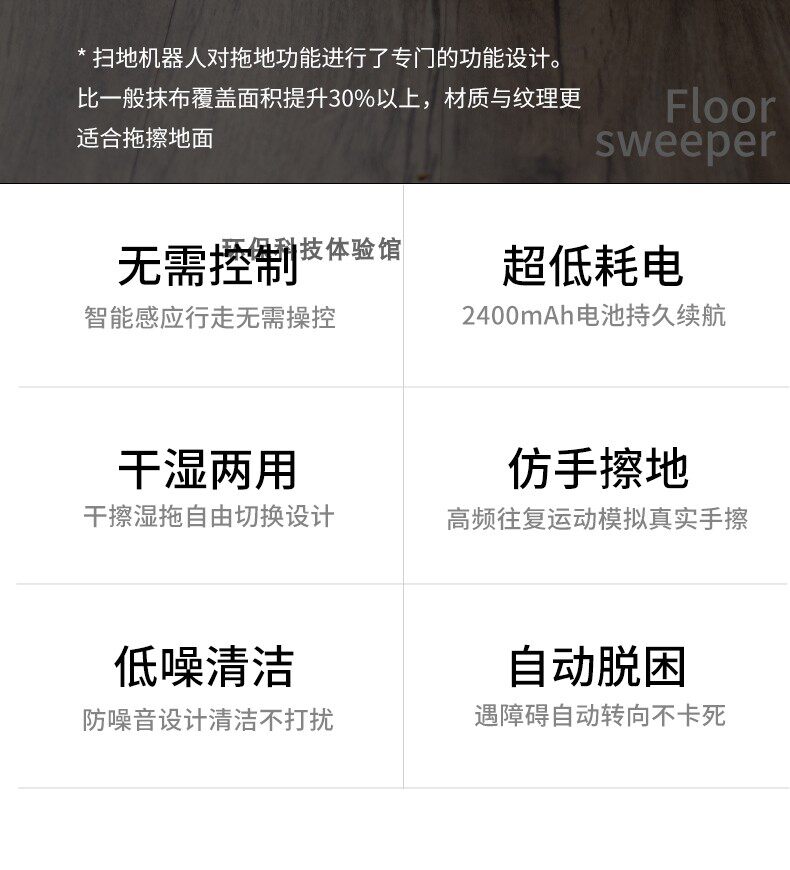 * 扫地机器人对拖地功能进行了专门的功能设计。比一般抹布覆盖面积提升30%以上，材质与纹理更适合拖擦地面

Floor
sweeper

无需控制
智能感应行走无需操控

超低耗电
2400mAh电池持久续航

干湿两用
干擦湿拖自由切换设计

仿手擦地
高频往复运动模拟真实手擦

低噪清洁
防噪音设计清洁不打扰

自动脱困
遇障碍自动转向不卡死

环保科技体验馆