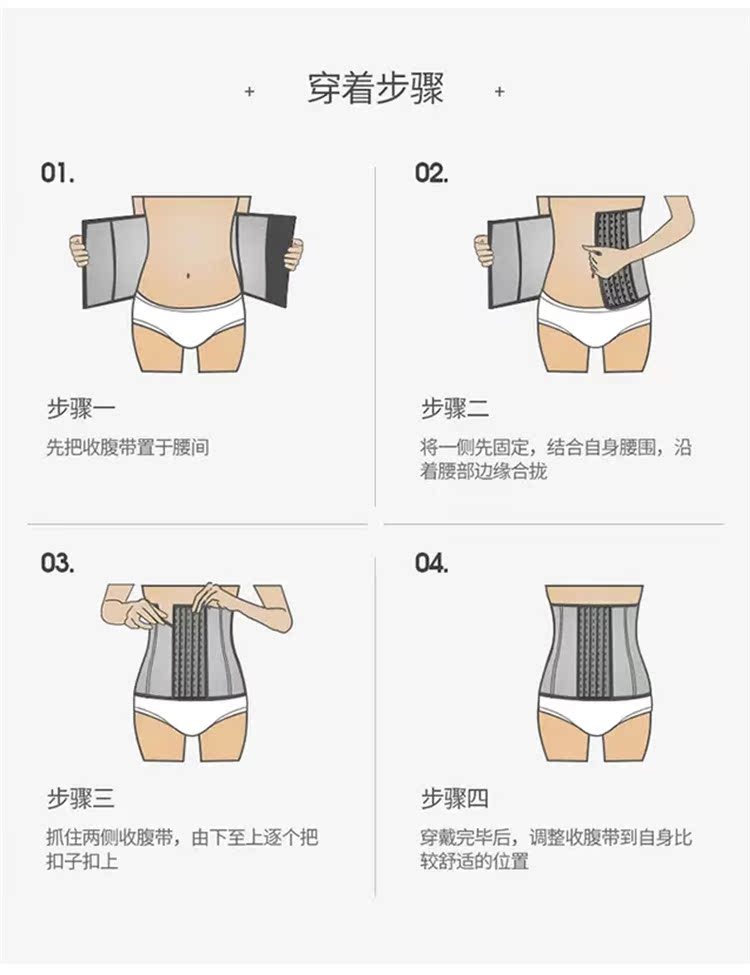 + 穿着步骤 +

01.

步骤一

先把收腹带置于腰间

02.

步骤二

将一侧先固定，结合自身腰围，沿着腰部边缘合拢

03.

步骤三

抓住两侧收腹带，由下至上逐个把扣子扣上

04.

步骤四

穿戴完毕后，调整收腹带到自身比较舒适的位置