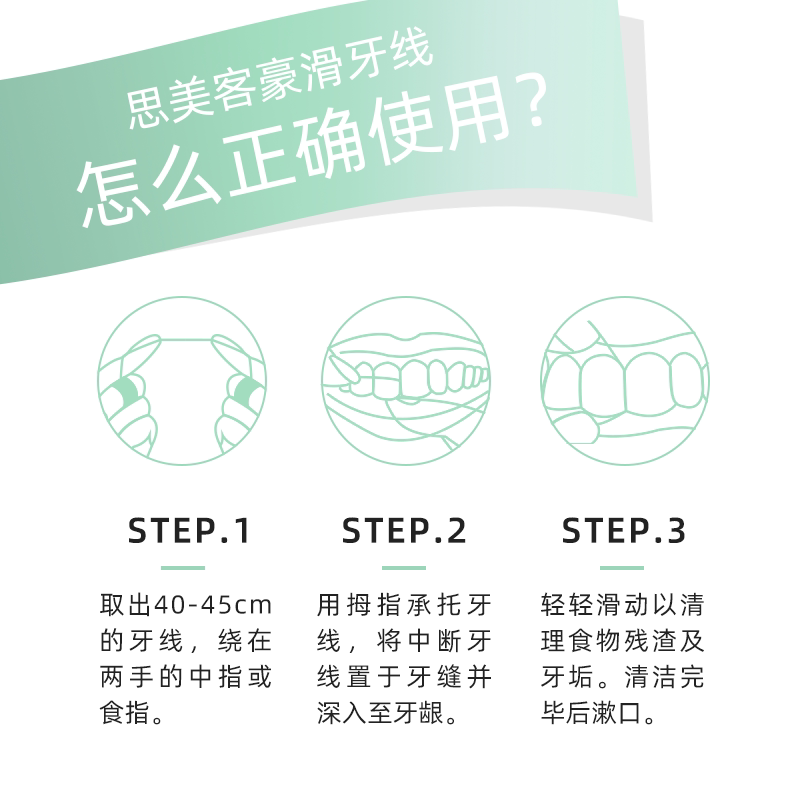 思美客豪滑牙线
怎么正确使用？

STEP.1

取出40-45cm的牙线，绕在两手的中指或食指。

STEP.2

用拇指承托牙线，将中断牙线置于牙缝并深入至牙龈。

STEP.3

轻轻滑动以清理食物残渣及牙垢。清洁完毕后漱口。