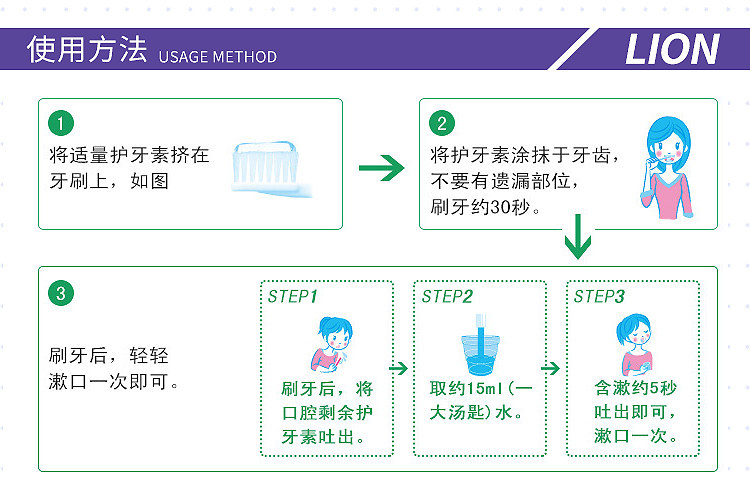 使用方法 USAGE METHOD

LION

1
将适量护牙素挤在牙刷上，如图

2
将护牙素涂抹于牙齿，不要有遗漏部位，刷牙约30秒。

3
刷牙后，轻轻漱口一次即可。

STEP1
刷牙后，将口腔剩余护牙素吐出。

STEP2
取约15ml（一大汤匙）水。

STEP3
含漱约5秒吐出即可，漱口一次。