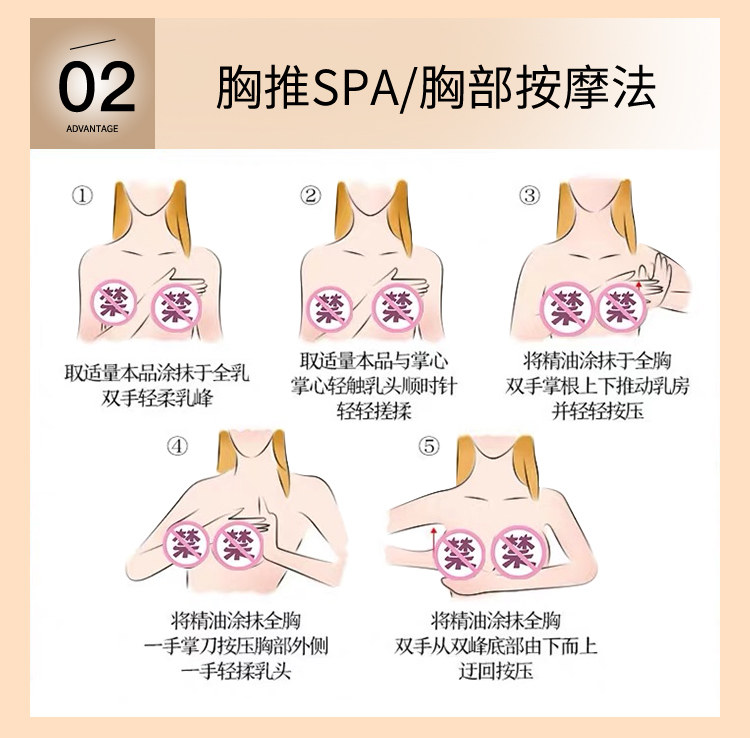 02
ADVANTAGE

胸推SPA/胸部按摩法

①
禁 禁
取适量本品涂抹于全乳
双手轻柔乳峰

②
禁 禁
取适量本品与掌心
掌心轻触乳头顺时针
轻轻搓揉

③
禁 禁
将精油涂抹于全胸
双手掌根上下推动乳房
并轻轻按压

④
禁 禁
将精油涂抹全胸
一手掌刀按压胸部外侧
一手轻揉乳头

⑤
禁 禁
将精油涂抹全胸
双手从双峰底部由下而上
迂回按压